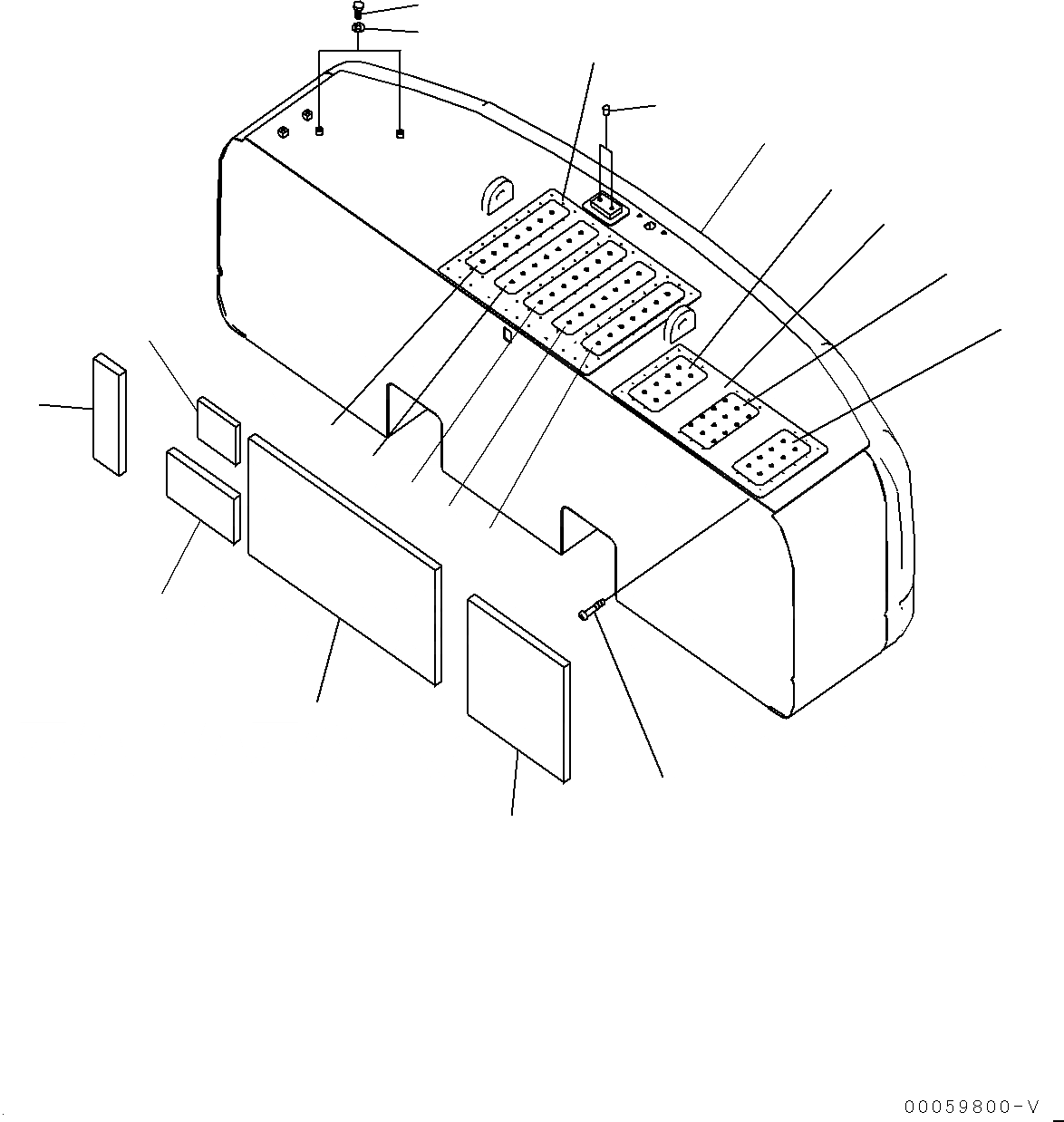 00059800-V