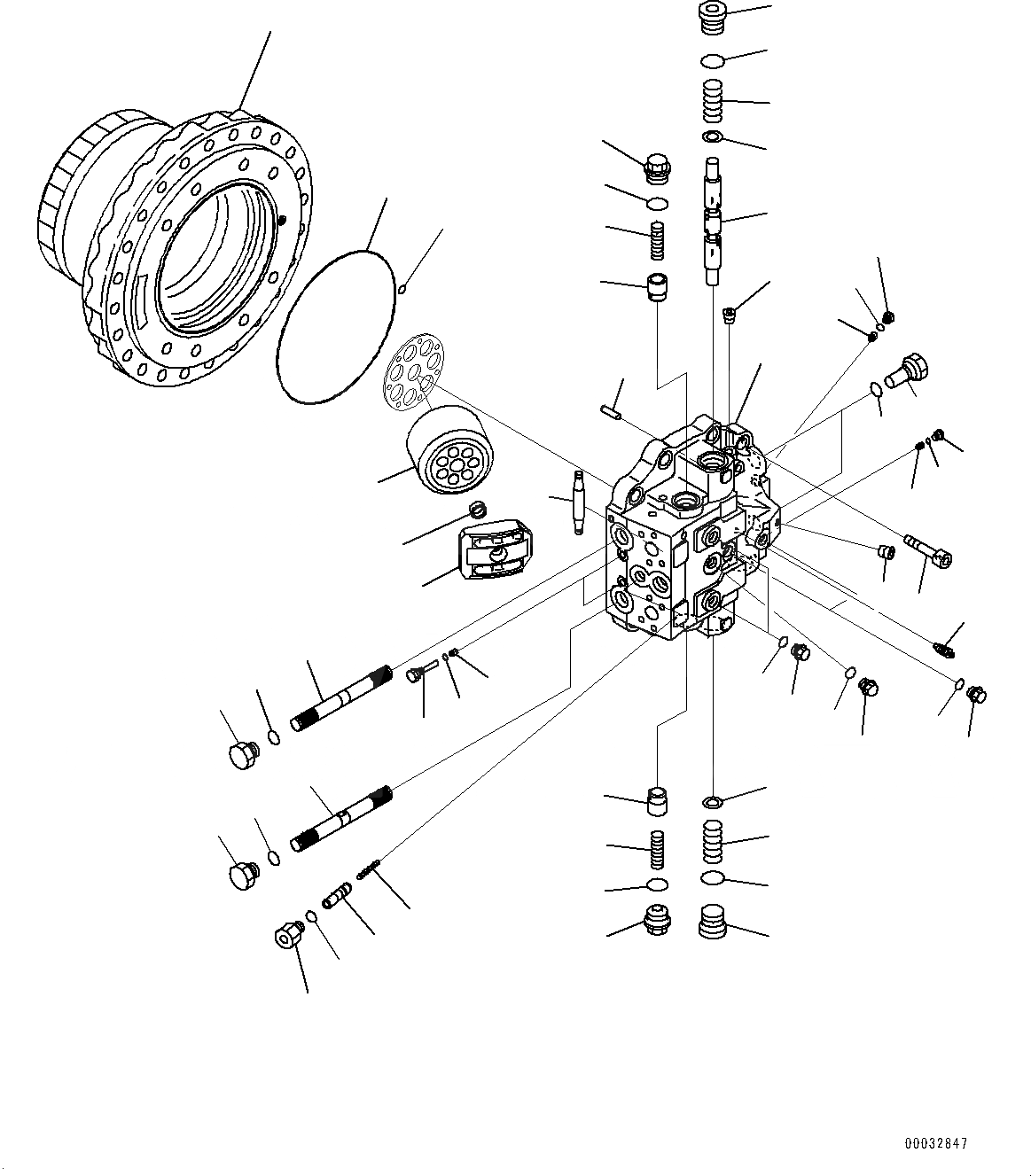 00032847