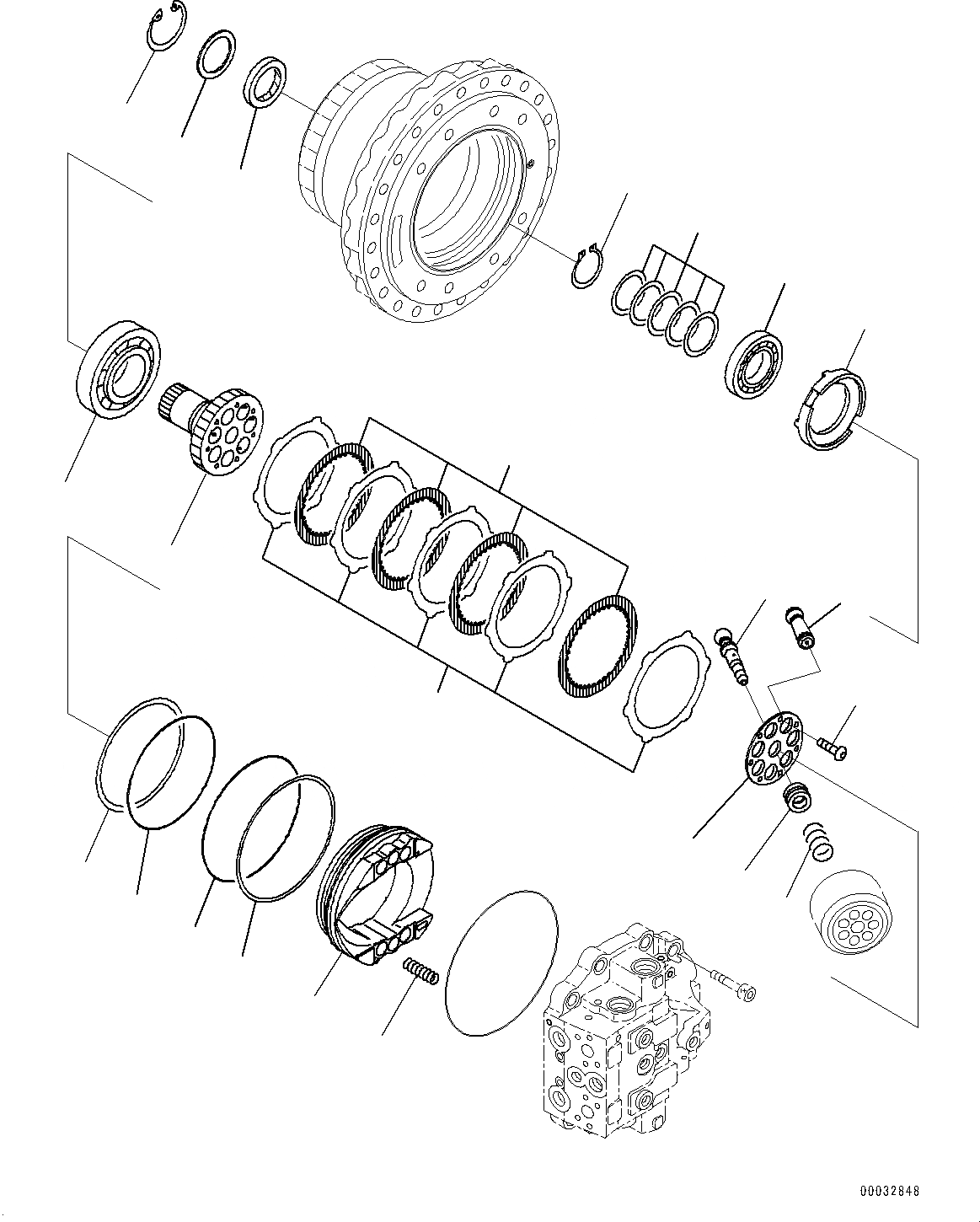 00032848