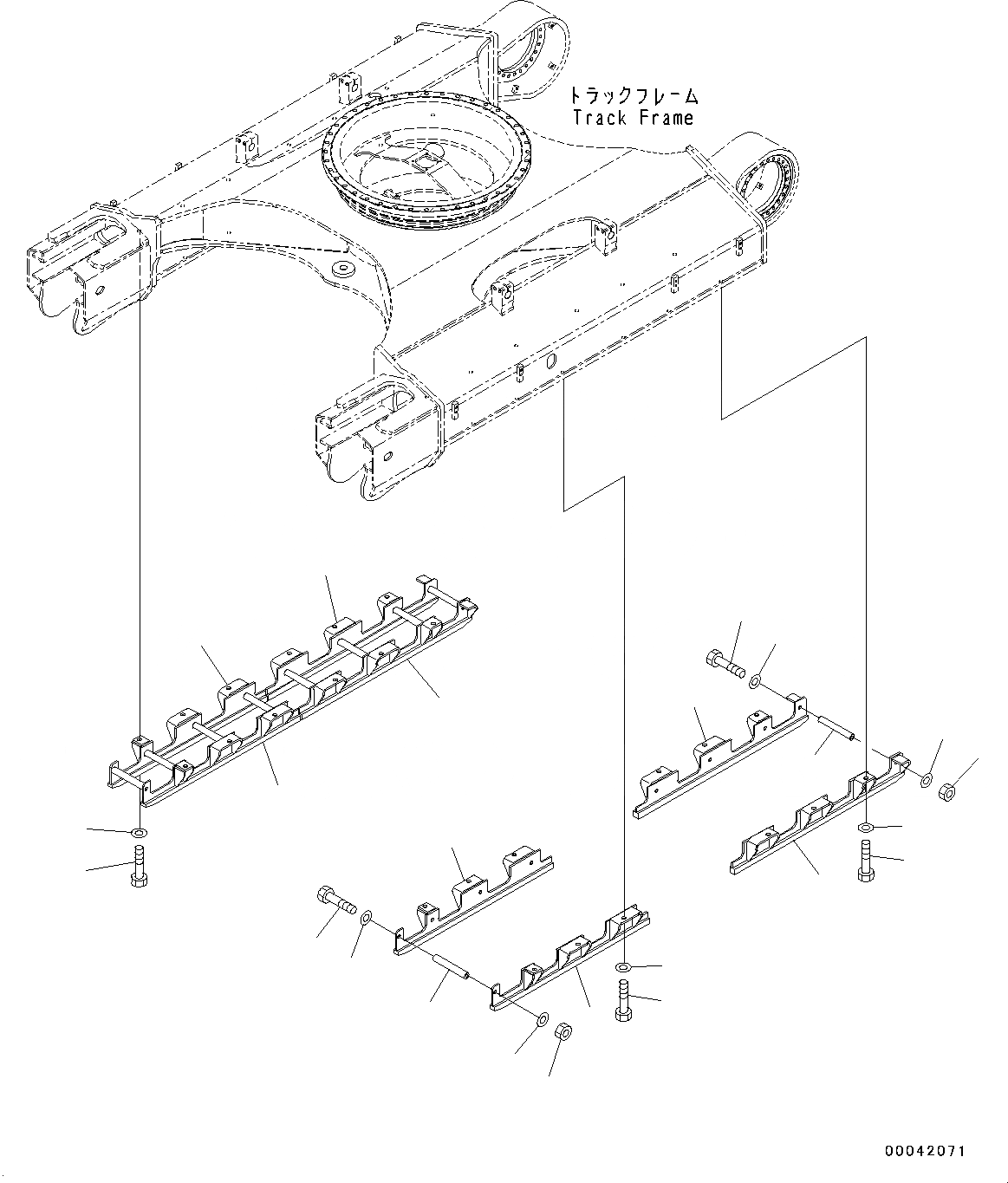 トラックフレーム
Track Frame

00042071