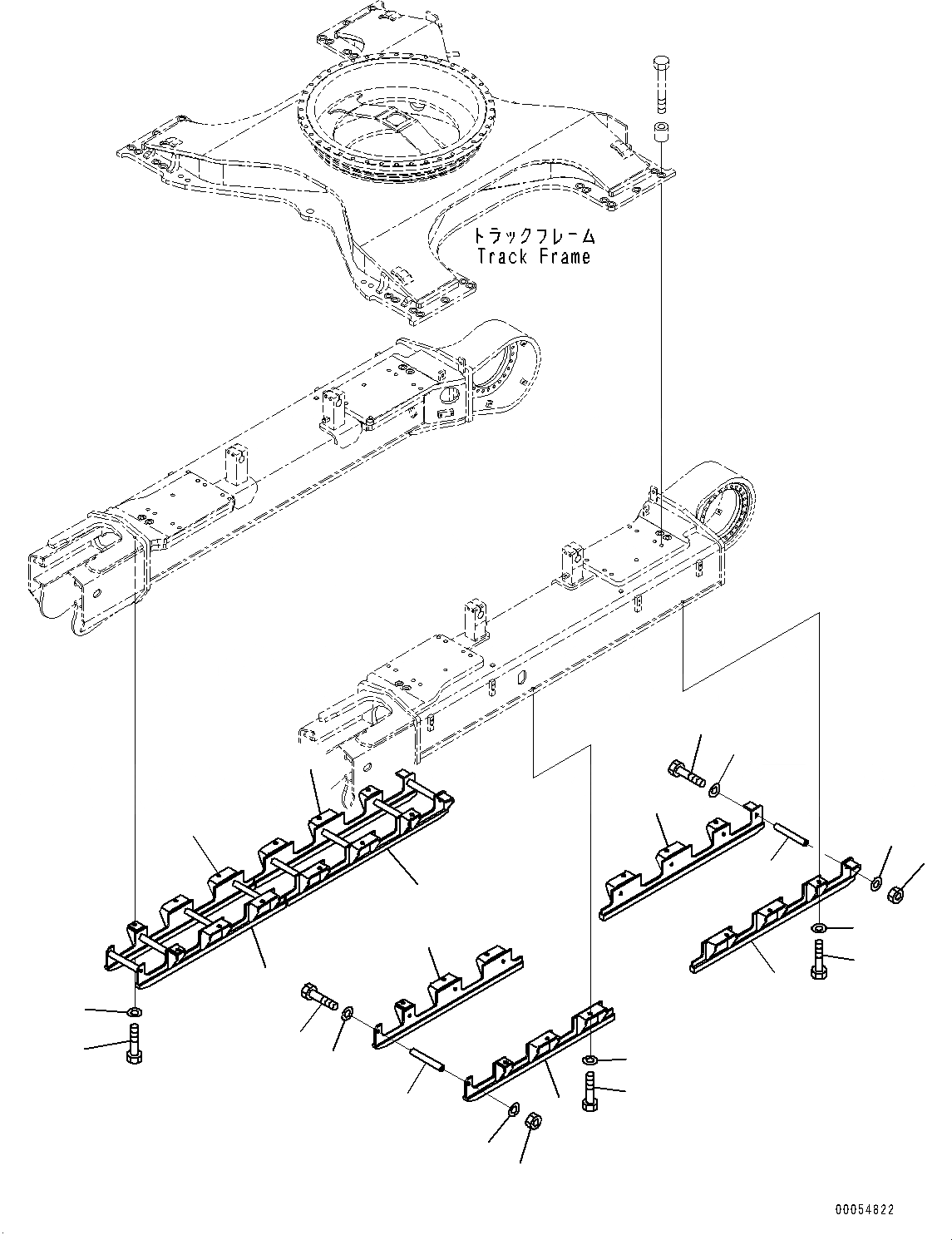 トラックフレーム
Track Frame

00054822