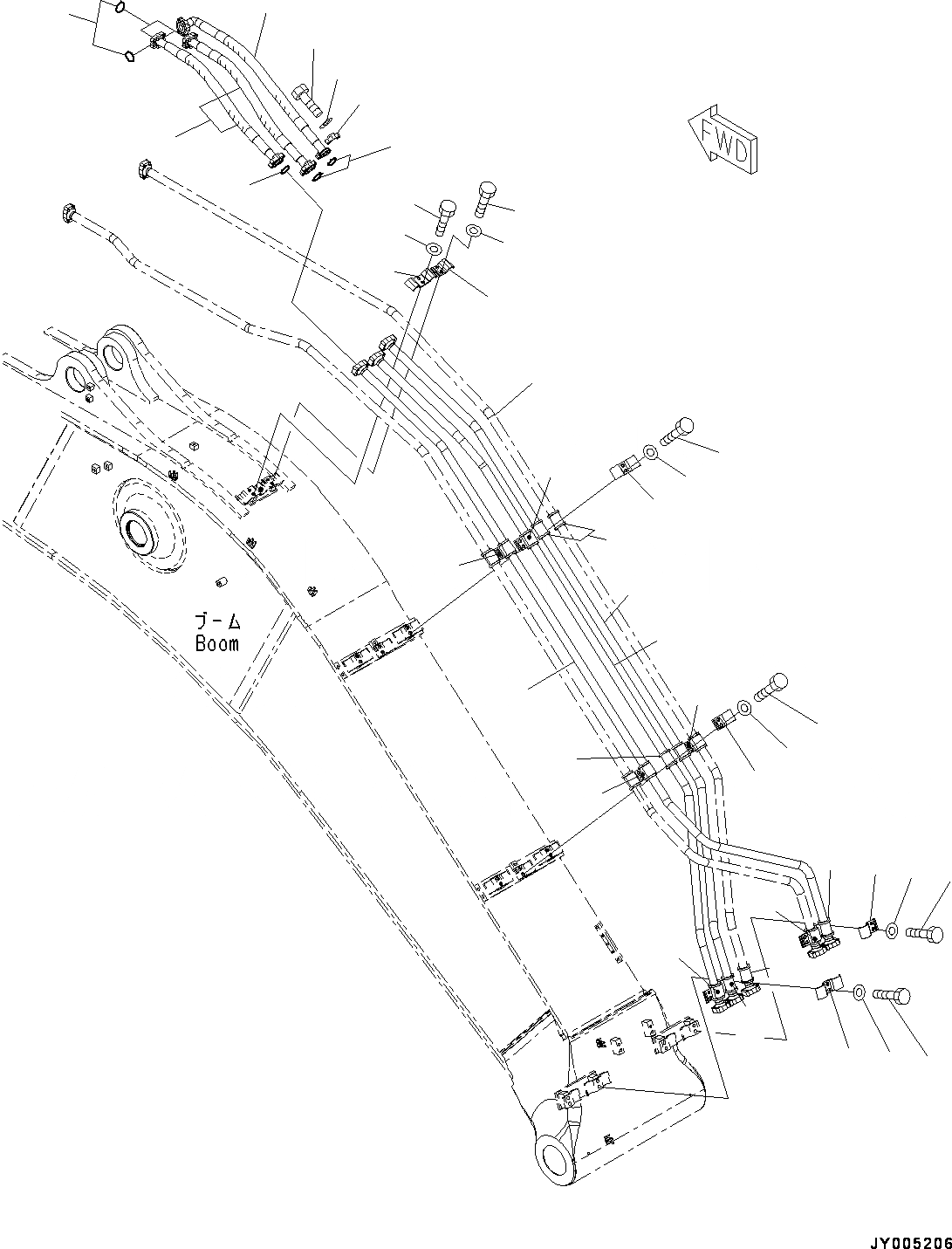 FWD

ブーム
Boom

JY005206