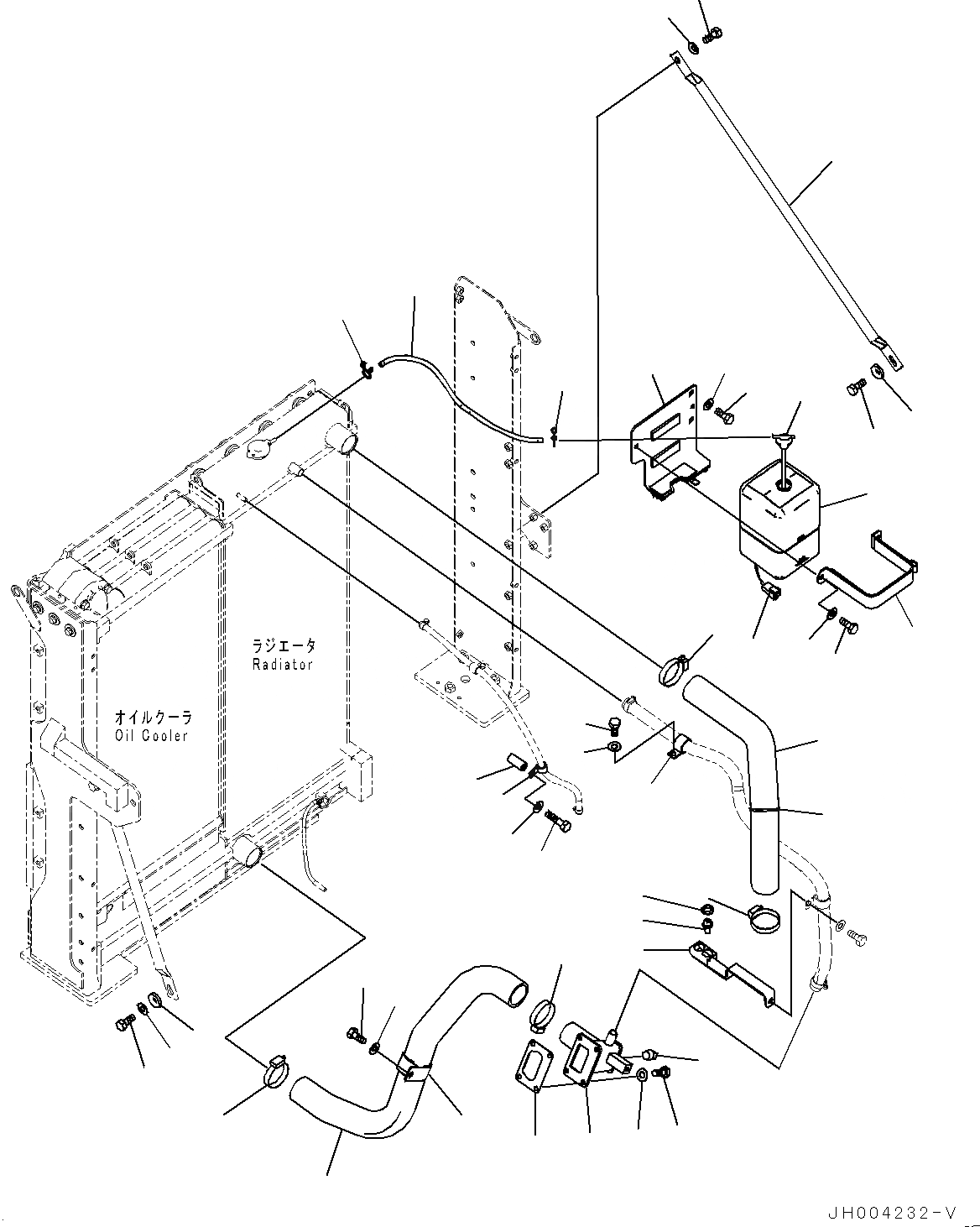 ラジエータ
Radiator

オイルクーラ
Oil Cooler

JH004232-V