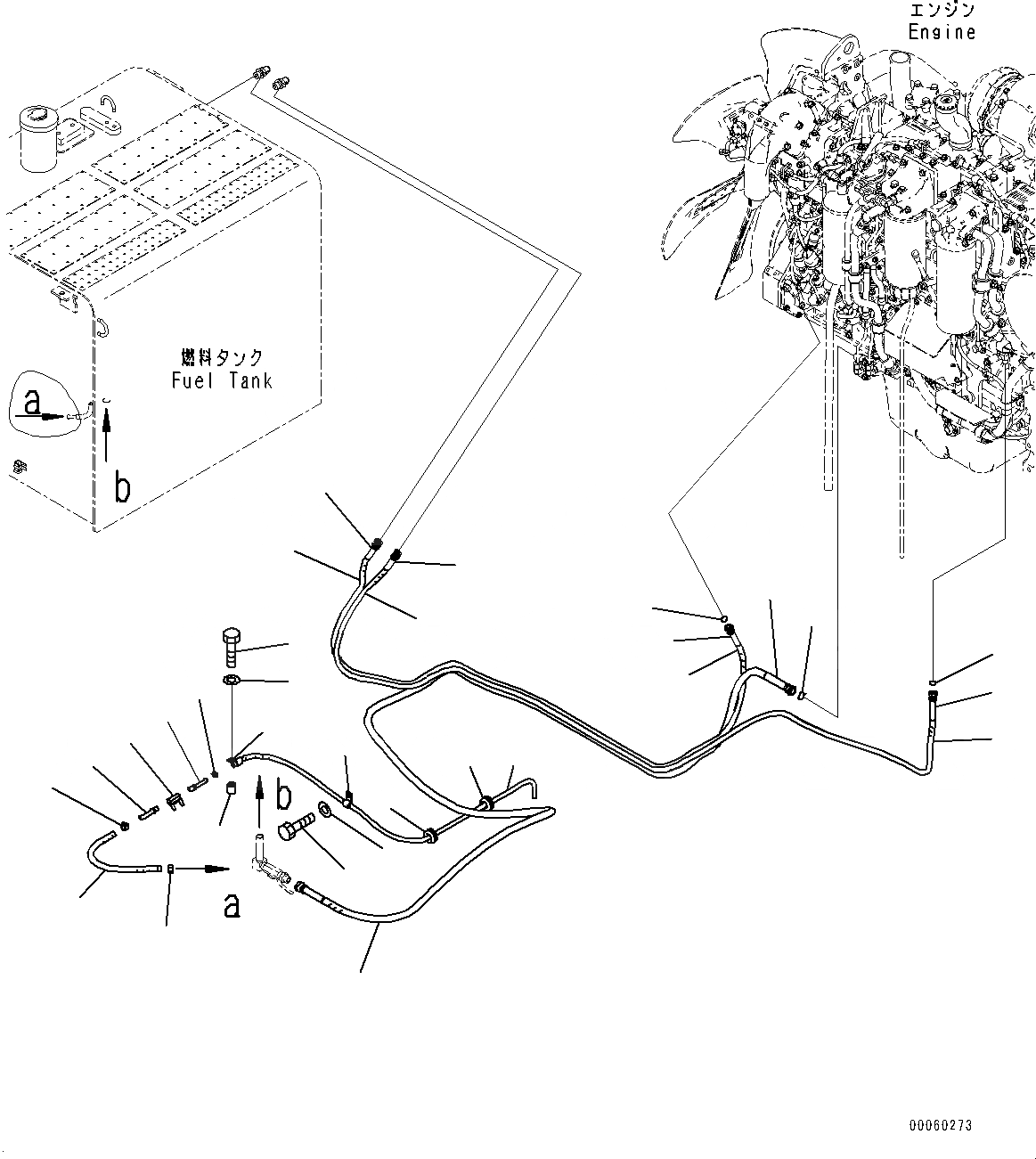 エンジン
Engine

燃料タンク
Fuel Tank

a

b

b

a

00060273