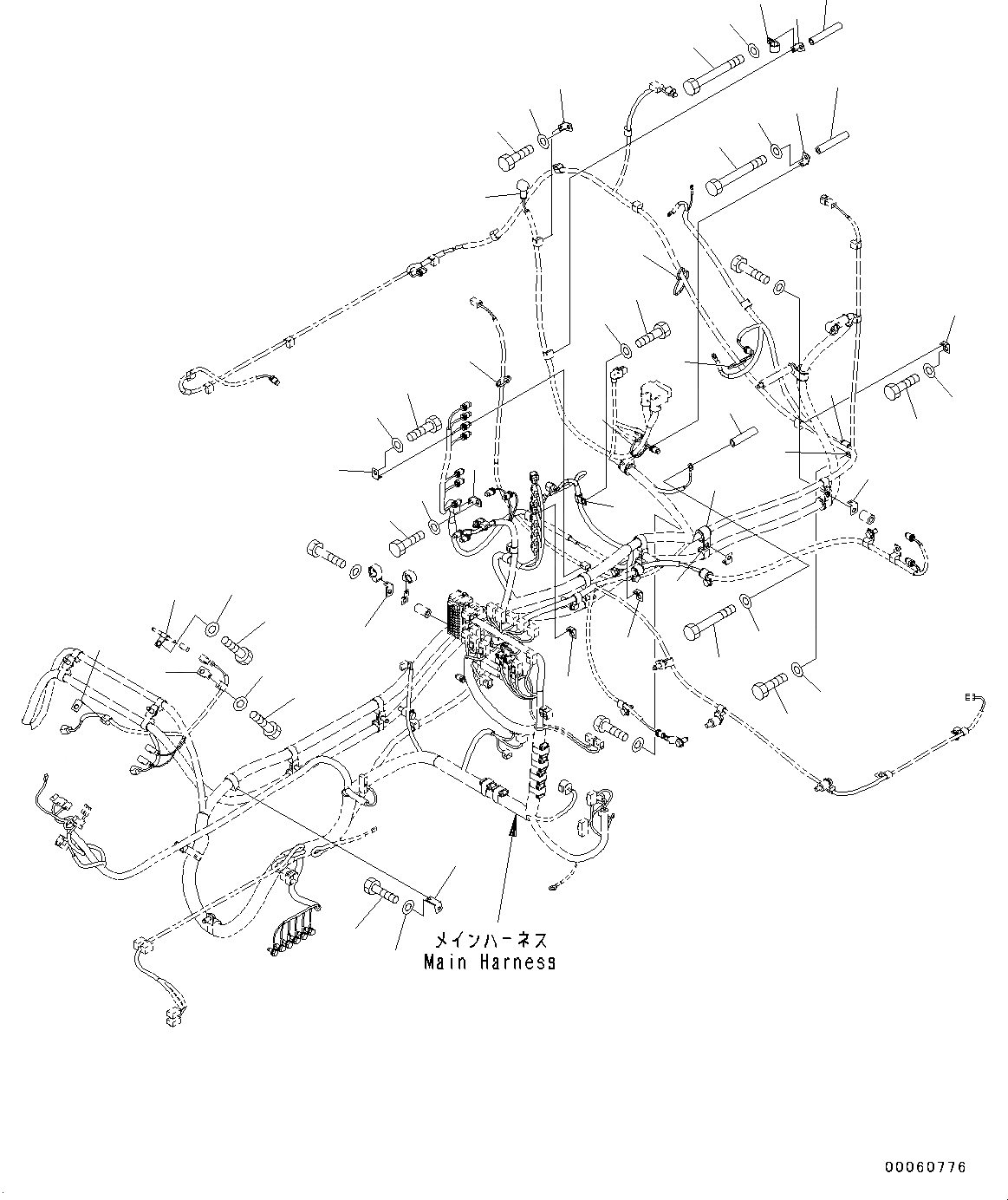 メインハーネス
Main Harness

00060776