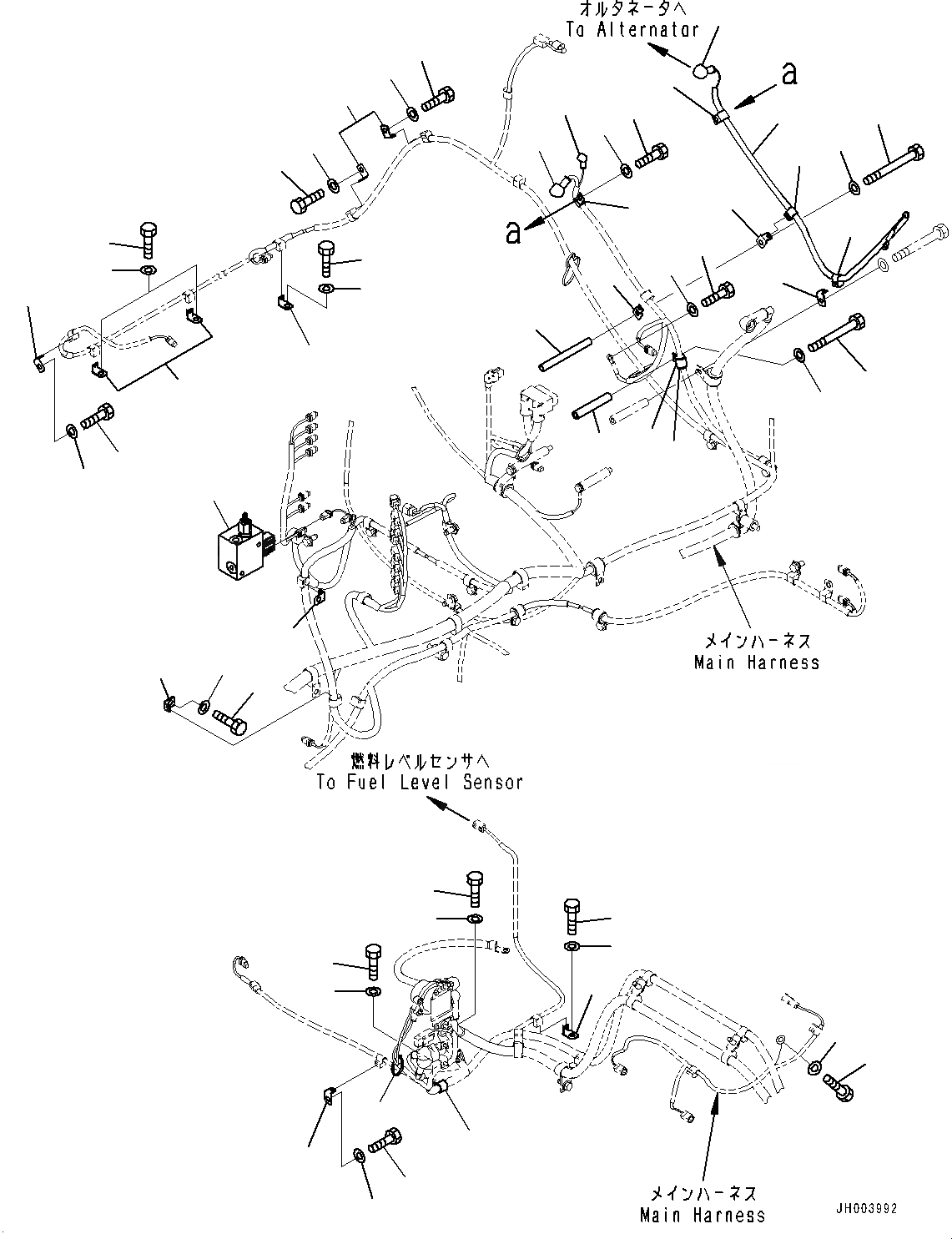 オルタネータへ
To Alternator

a

a

メインハーネス
Main Harness

燃料レベルセンサへ
To Fuel Level Sensor

メインハーネス
Main Harness

JH003992