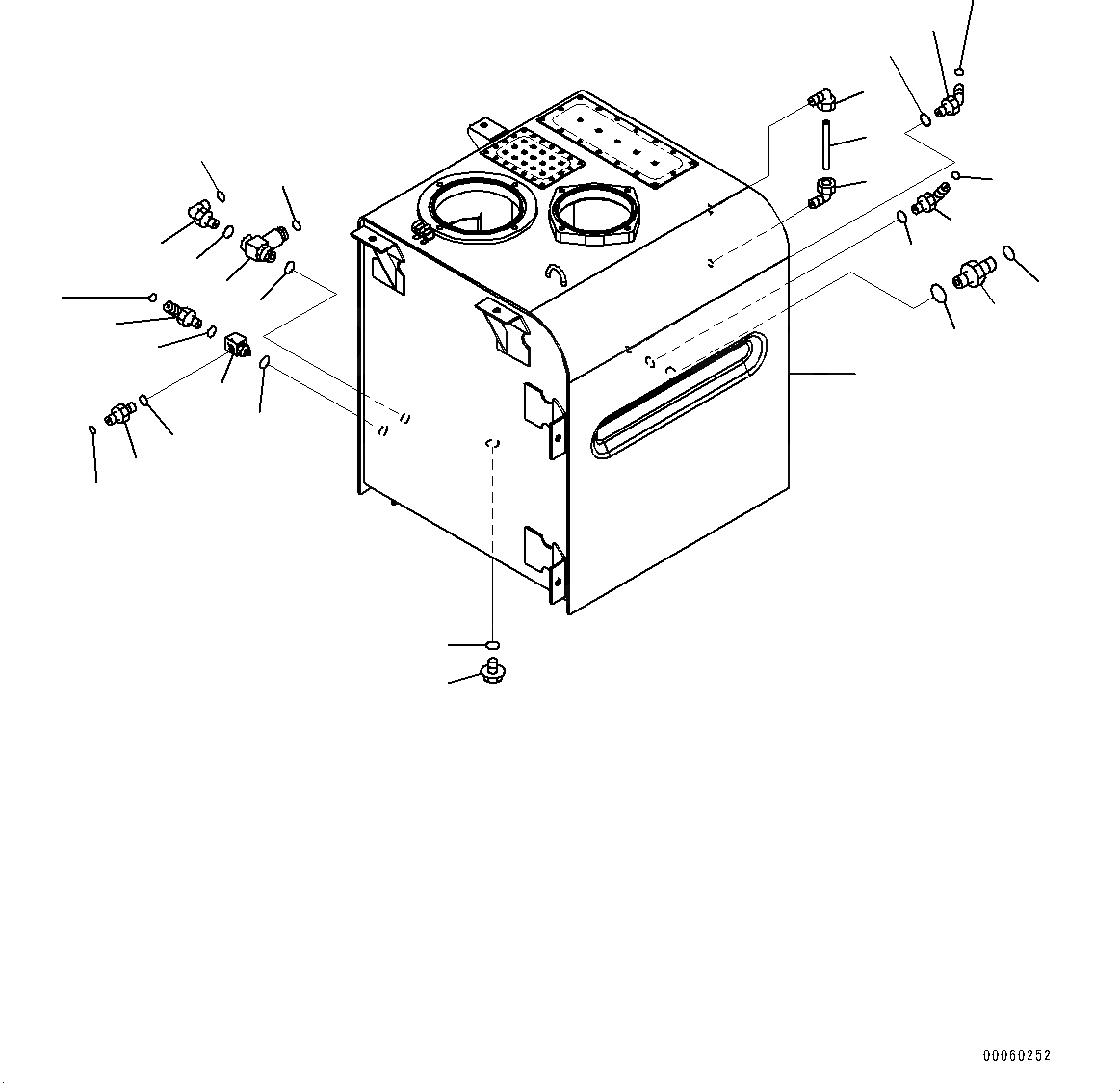 00060252