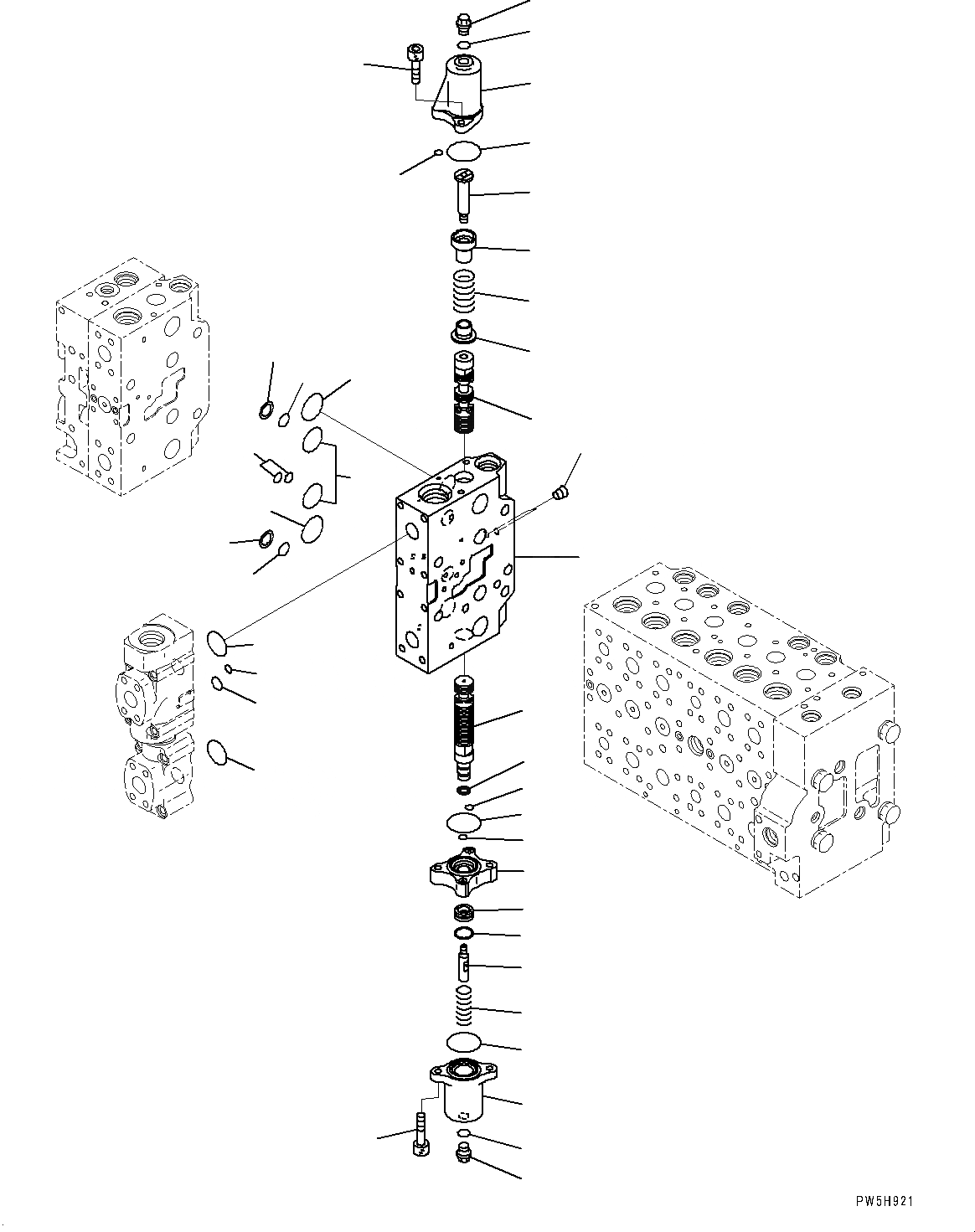 PW5H921