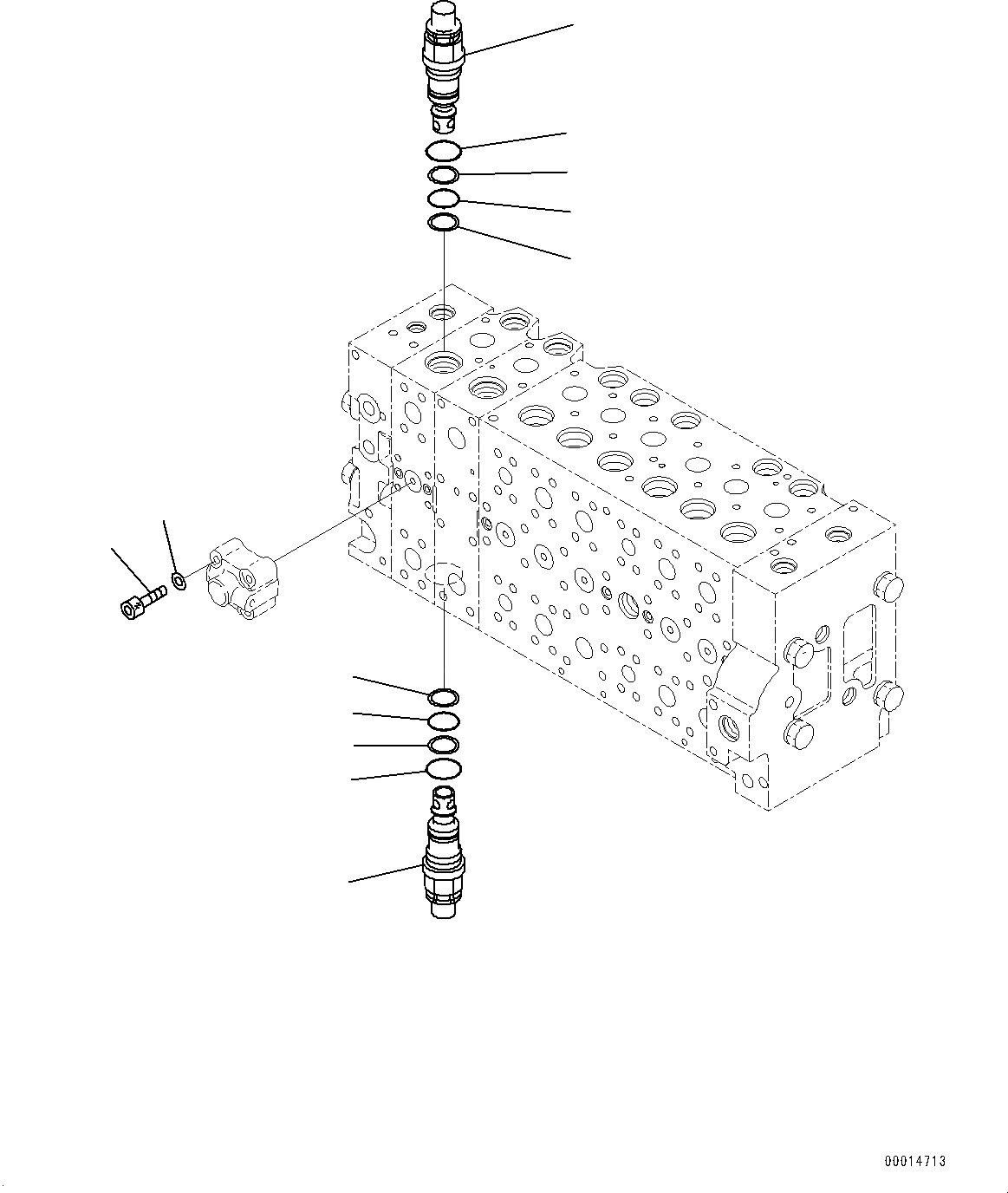 00014713