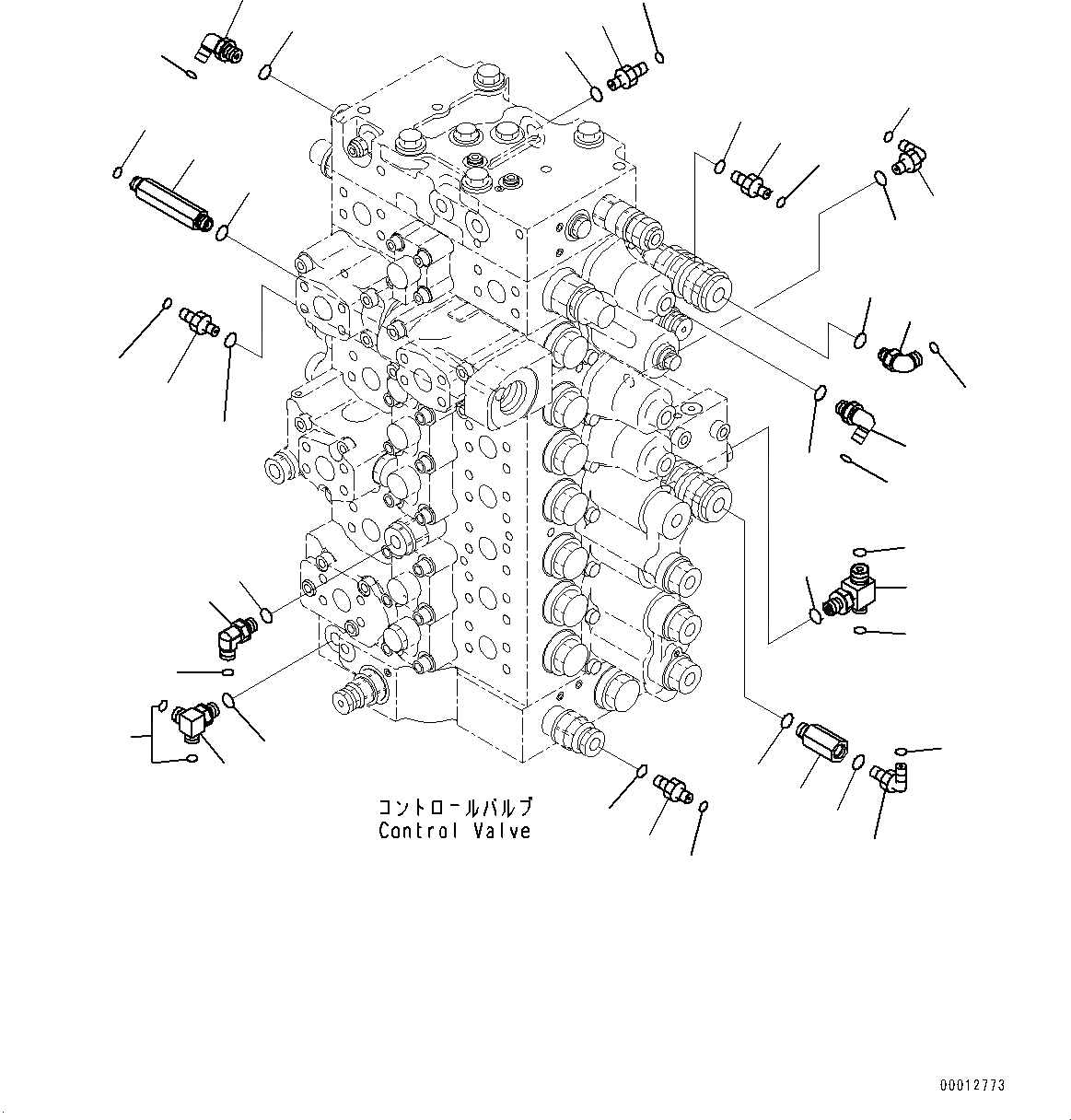 コントロールバルブ
Control Valve

00012773