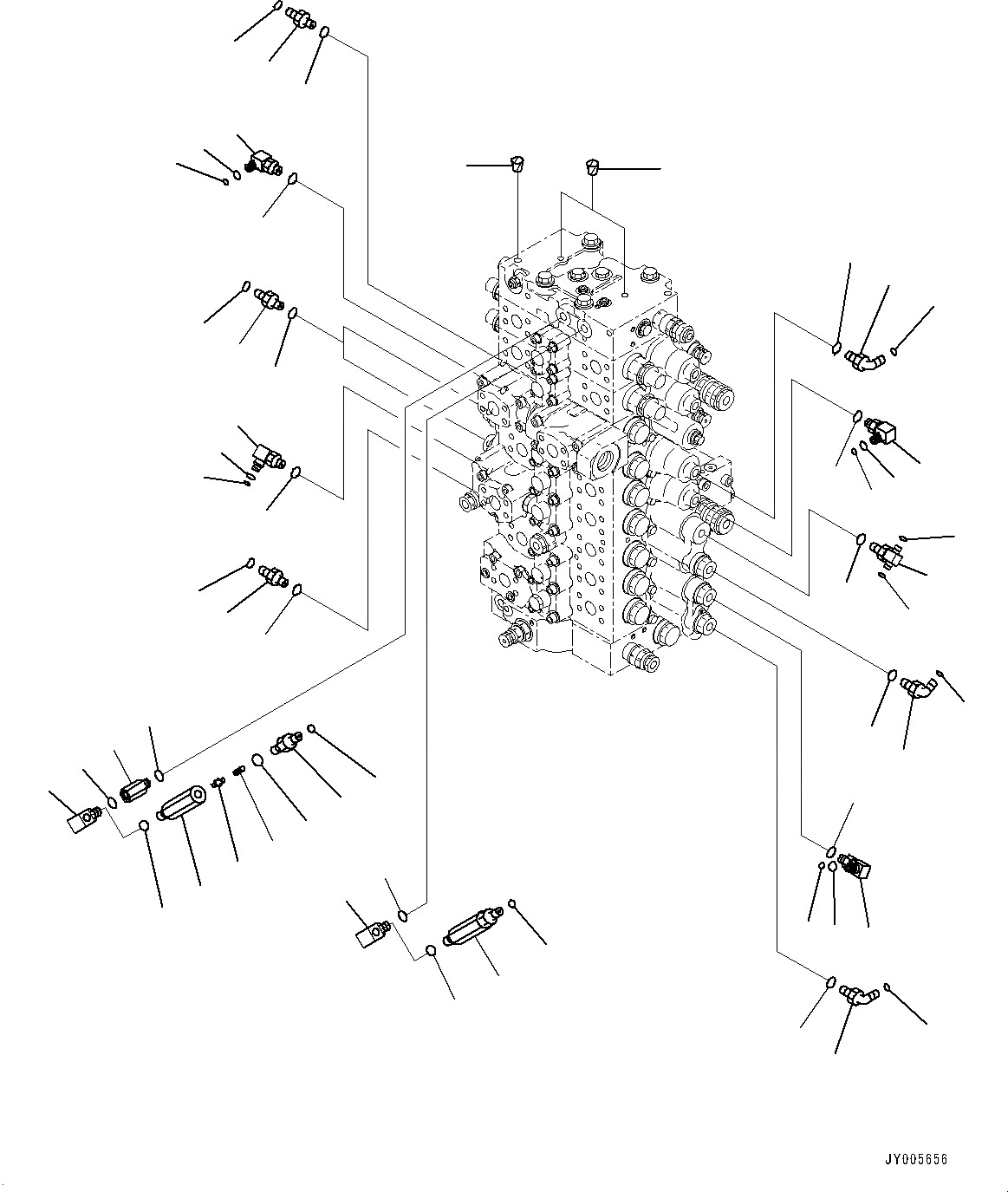 JY005656