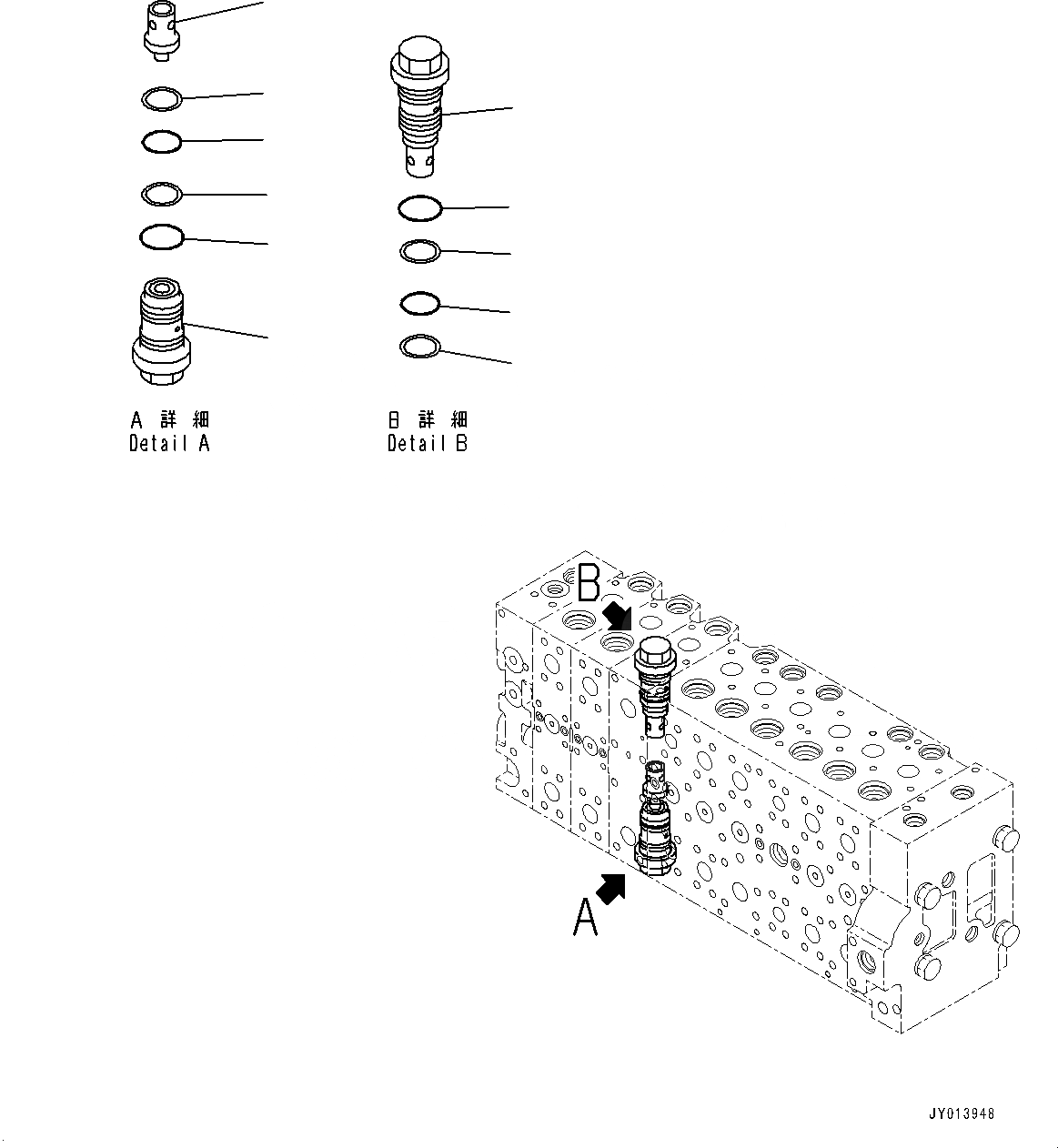 A 詳 細
Detail A

B 詳 細
Detail B

B

A

JY013948