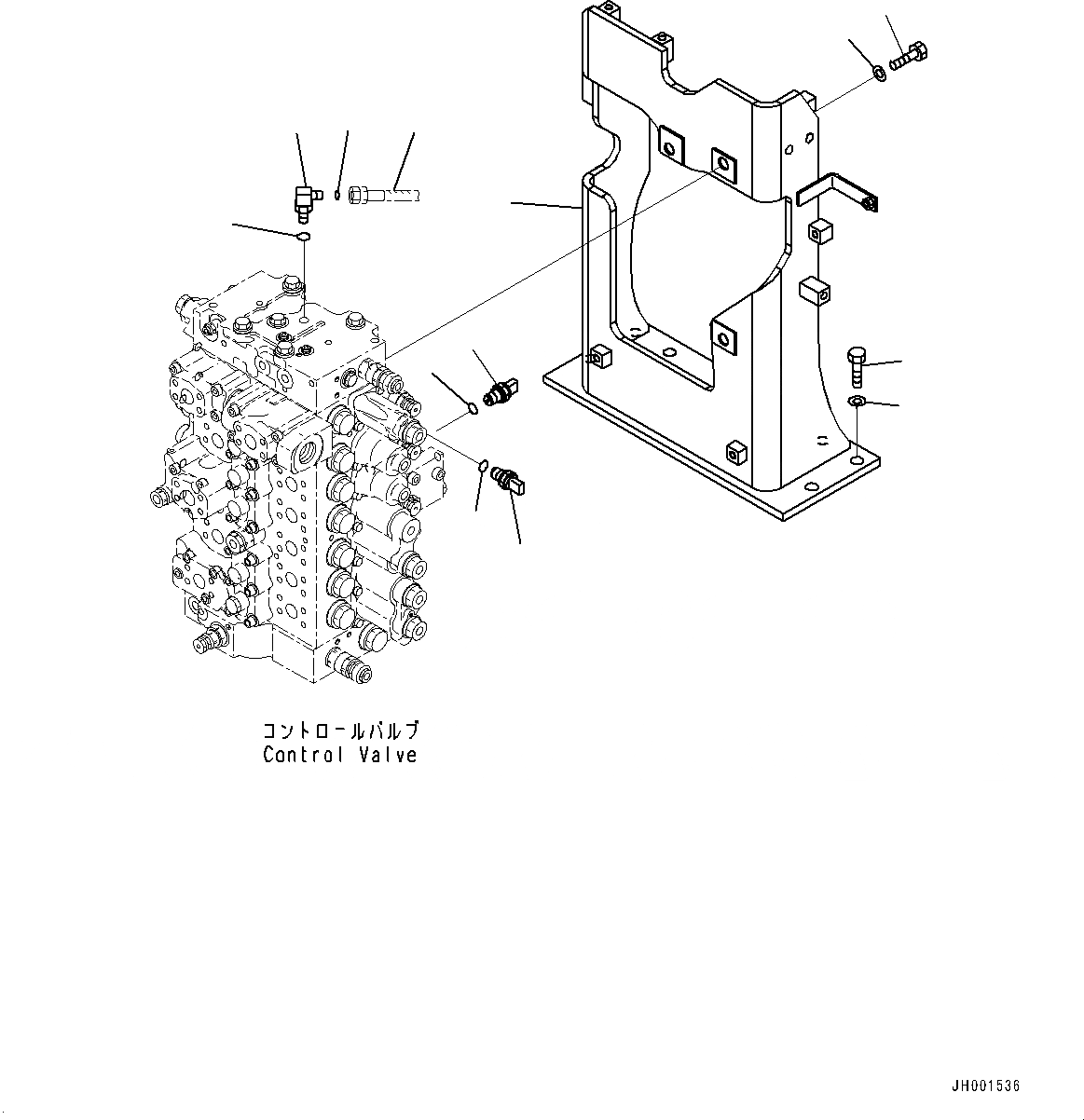 コントロールバルブ
Control Valve

JH001536