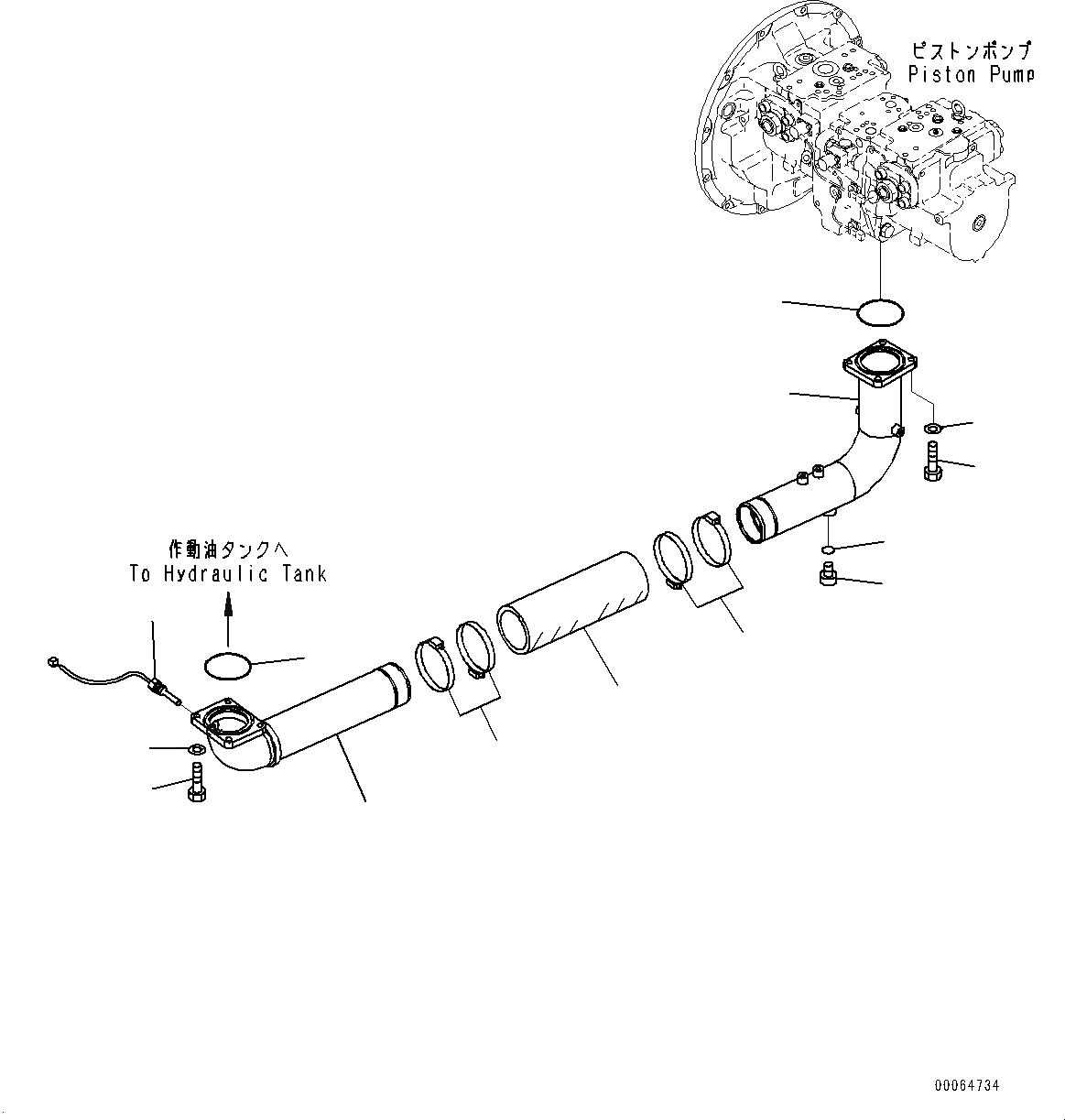 ピストンポンプ
Piston Pump

作動油タンクへ
To Hydraulic Tank

00064734