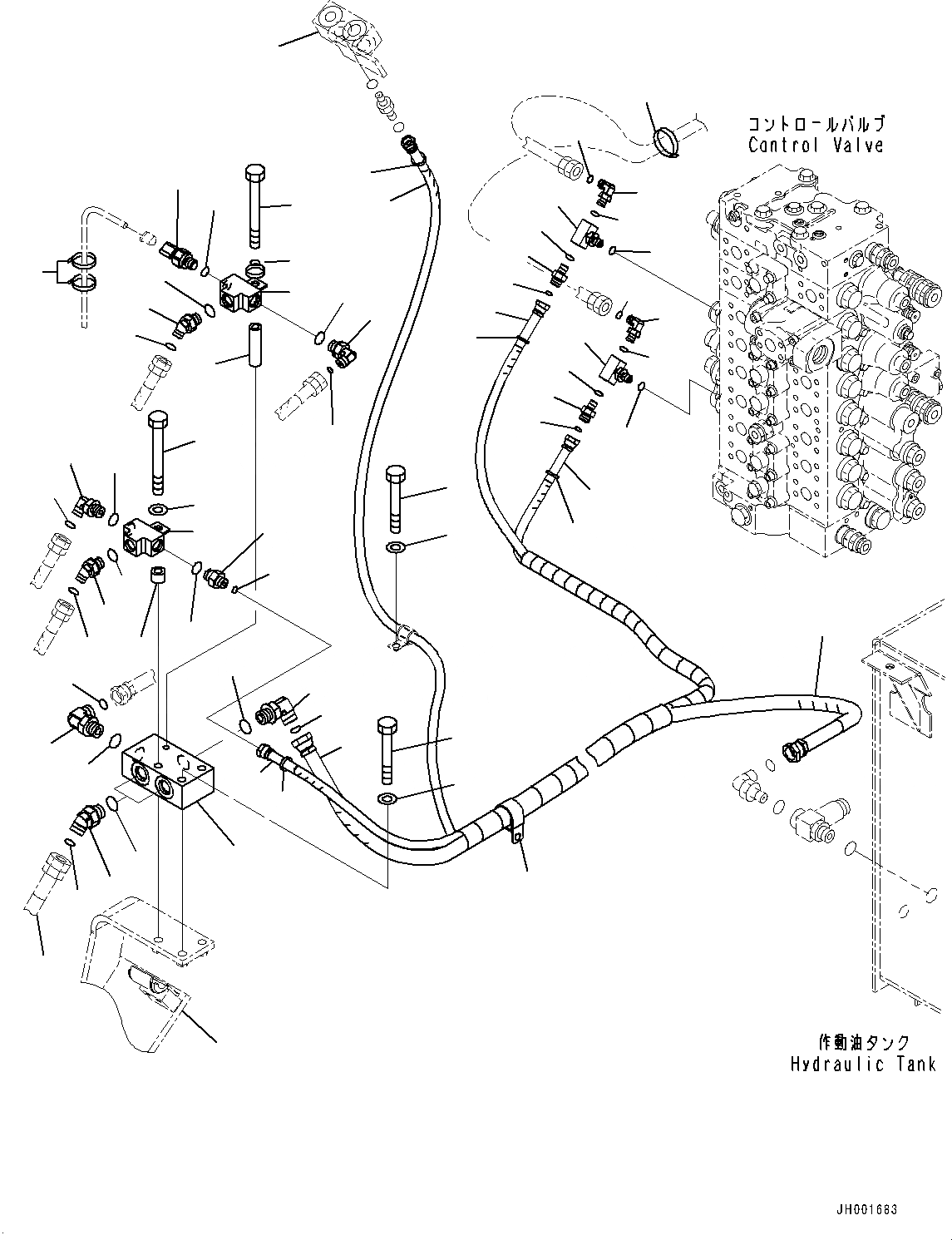 コントロールバルブ
Control Valve

作動油タンク
Hydraulic Tank

JH001683