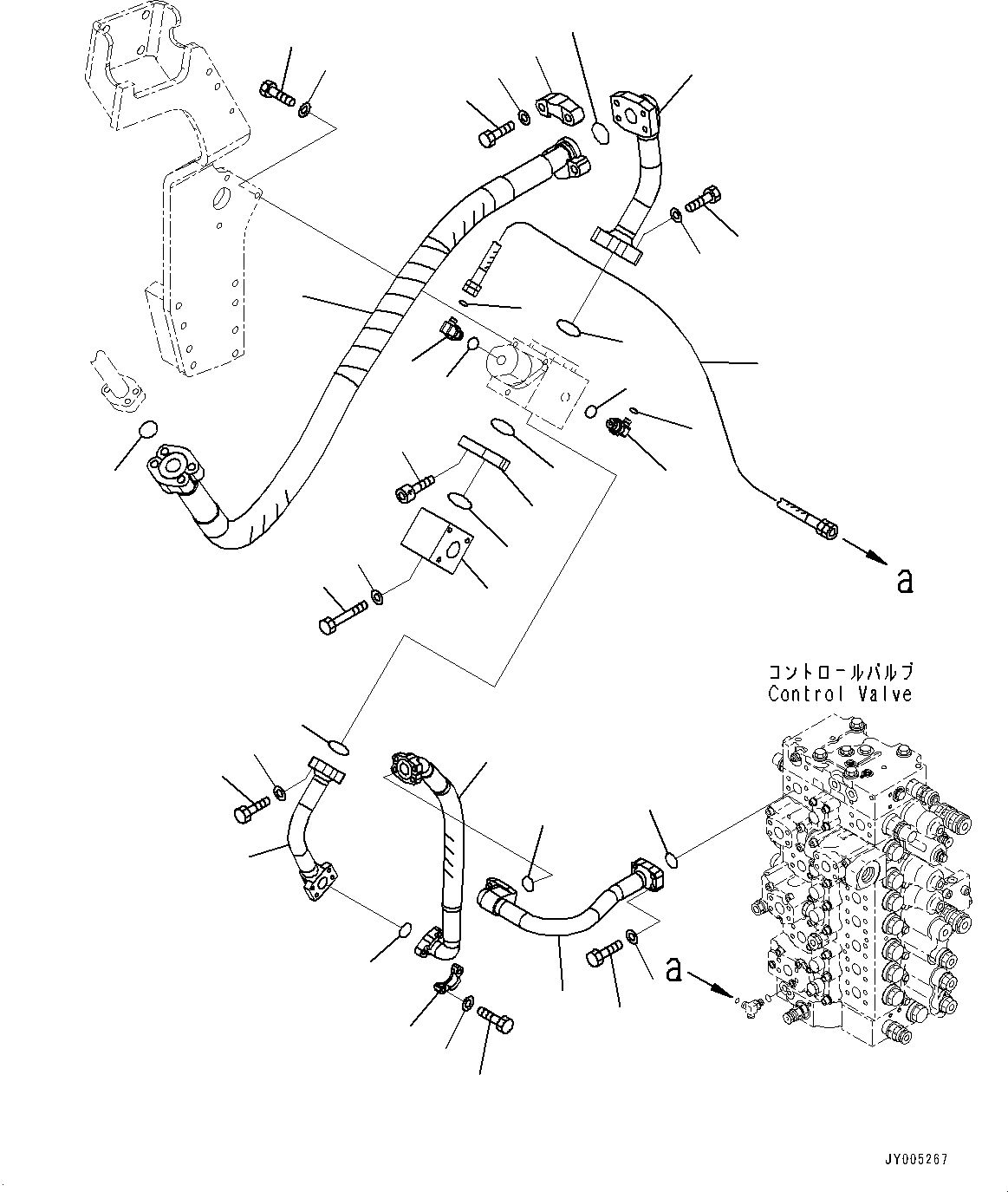 a

コントロールバルブ
Control Valve

a

JY005267