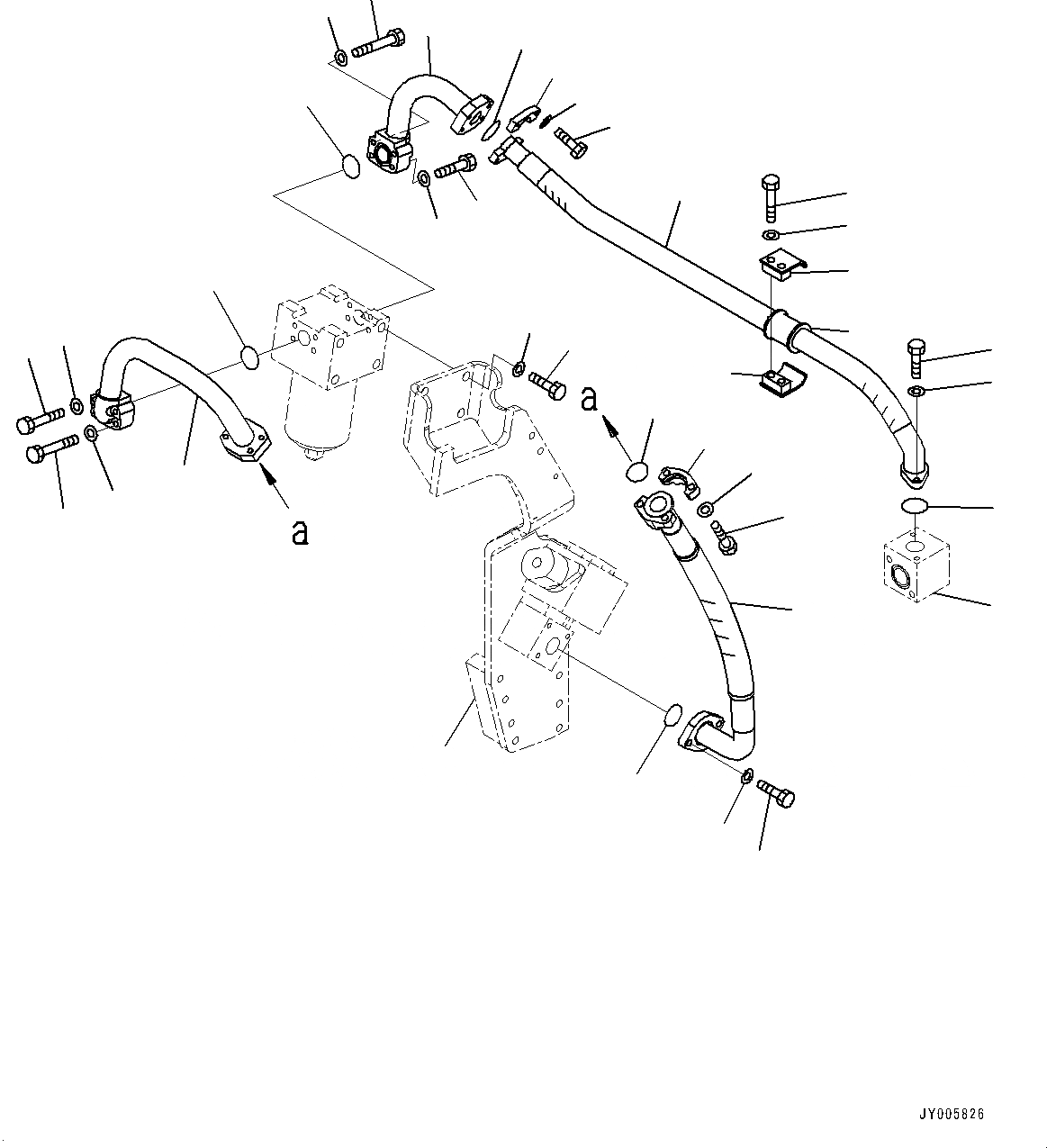 a

a

JY005826