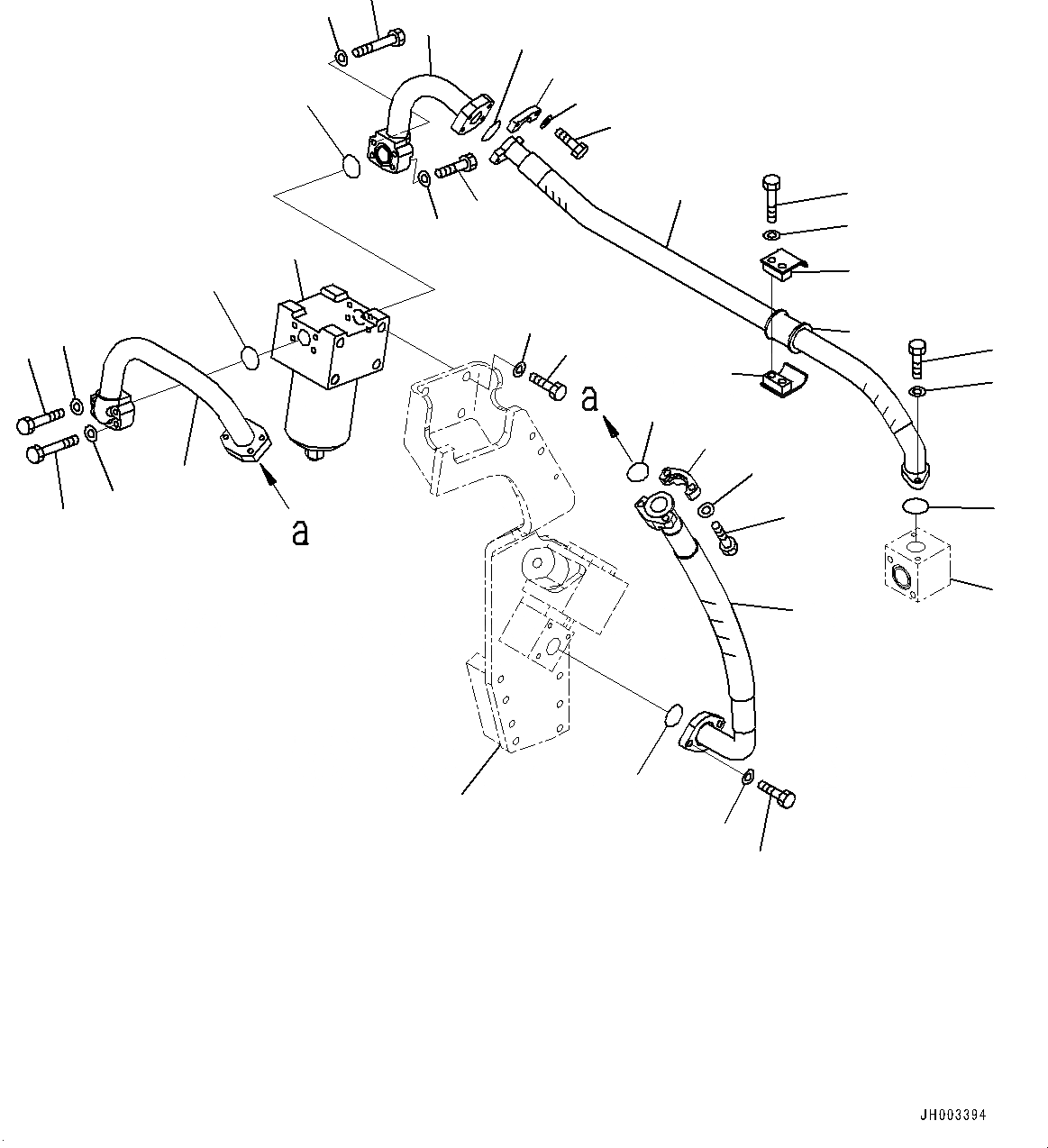 a

a

JH003394