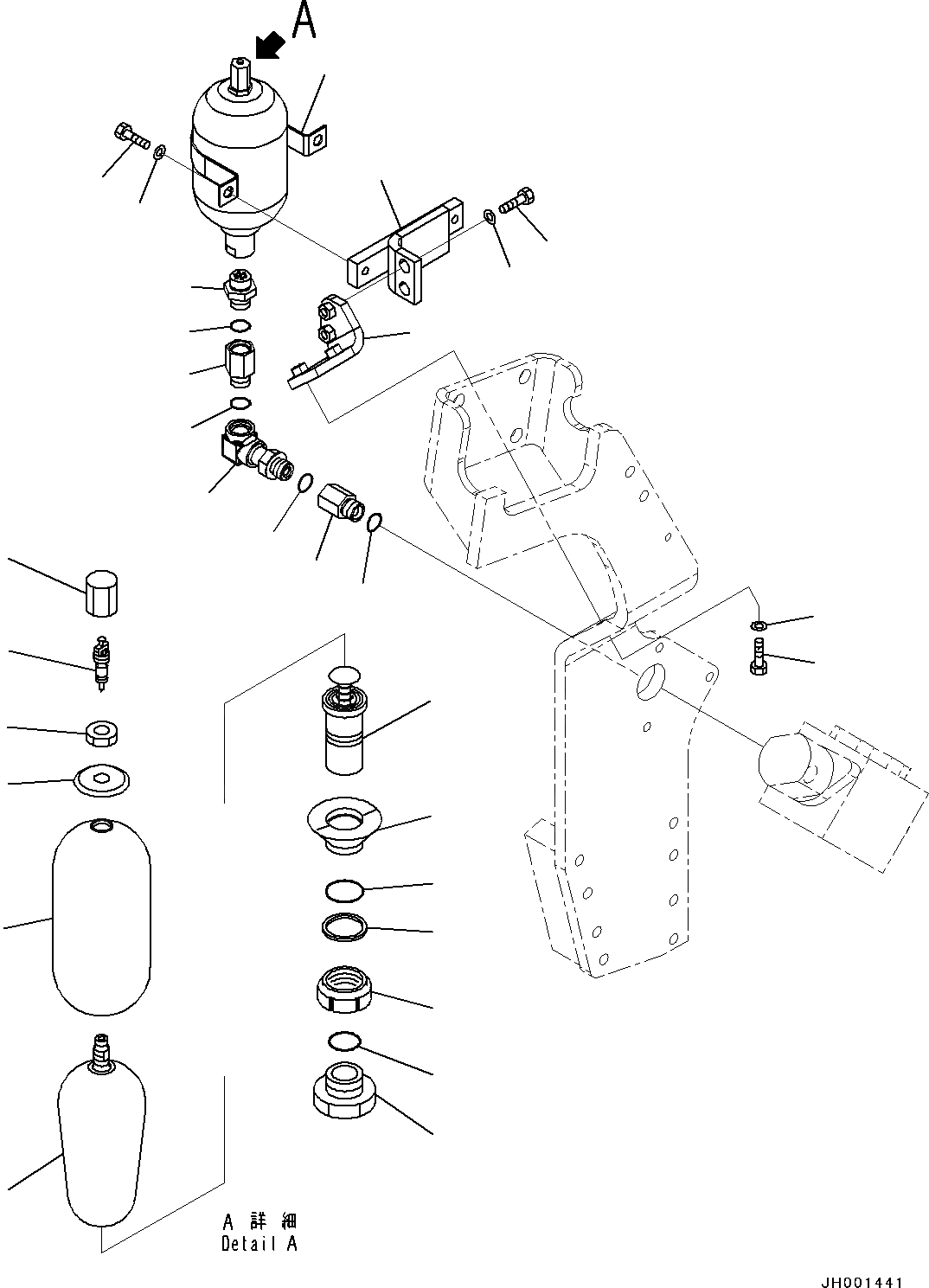 A

A 詳細
Detail A

JH001441