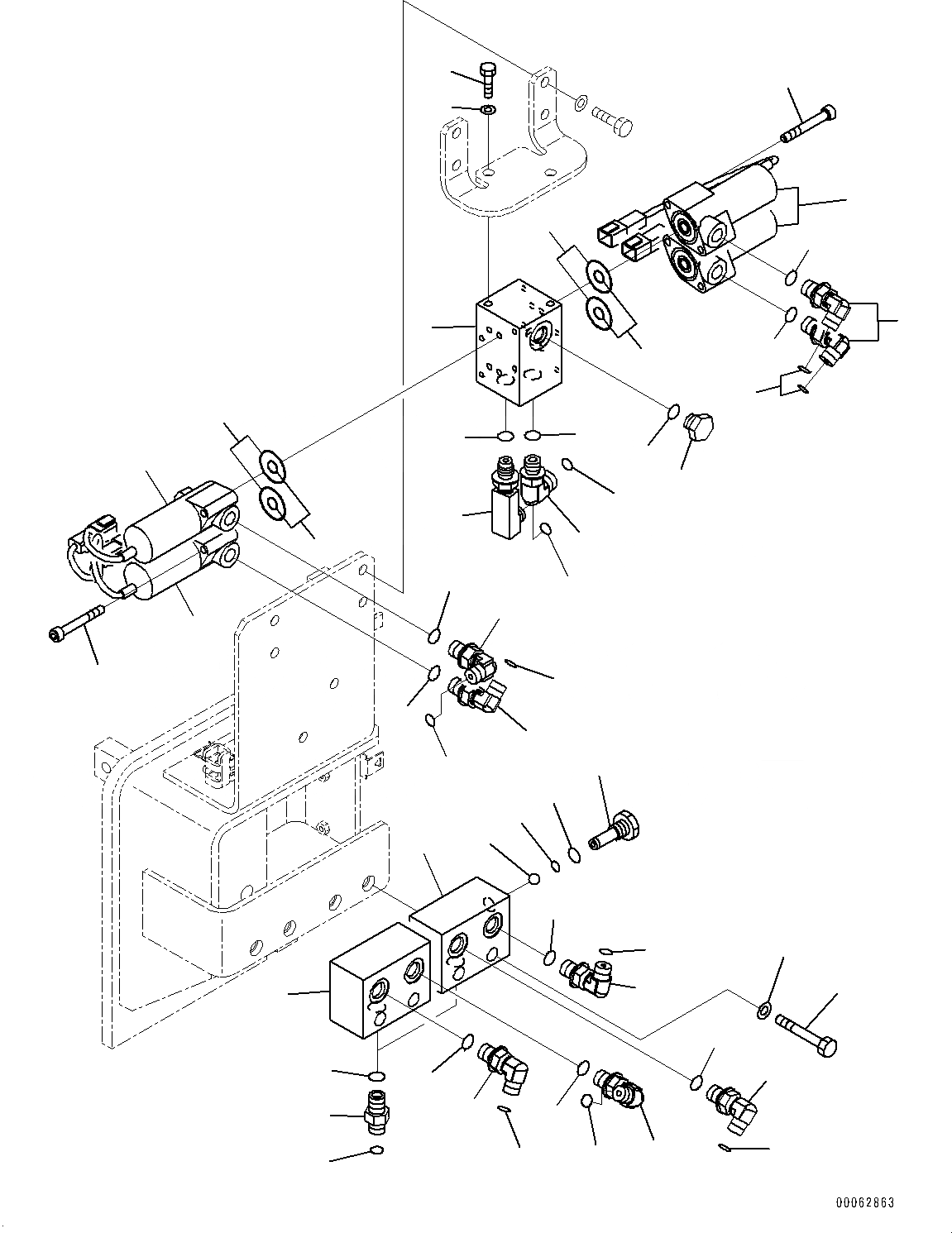 00062863