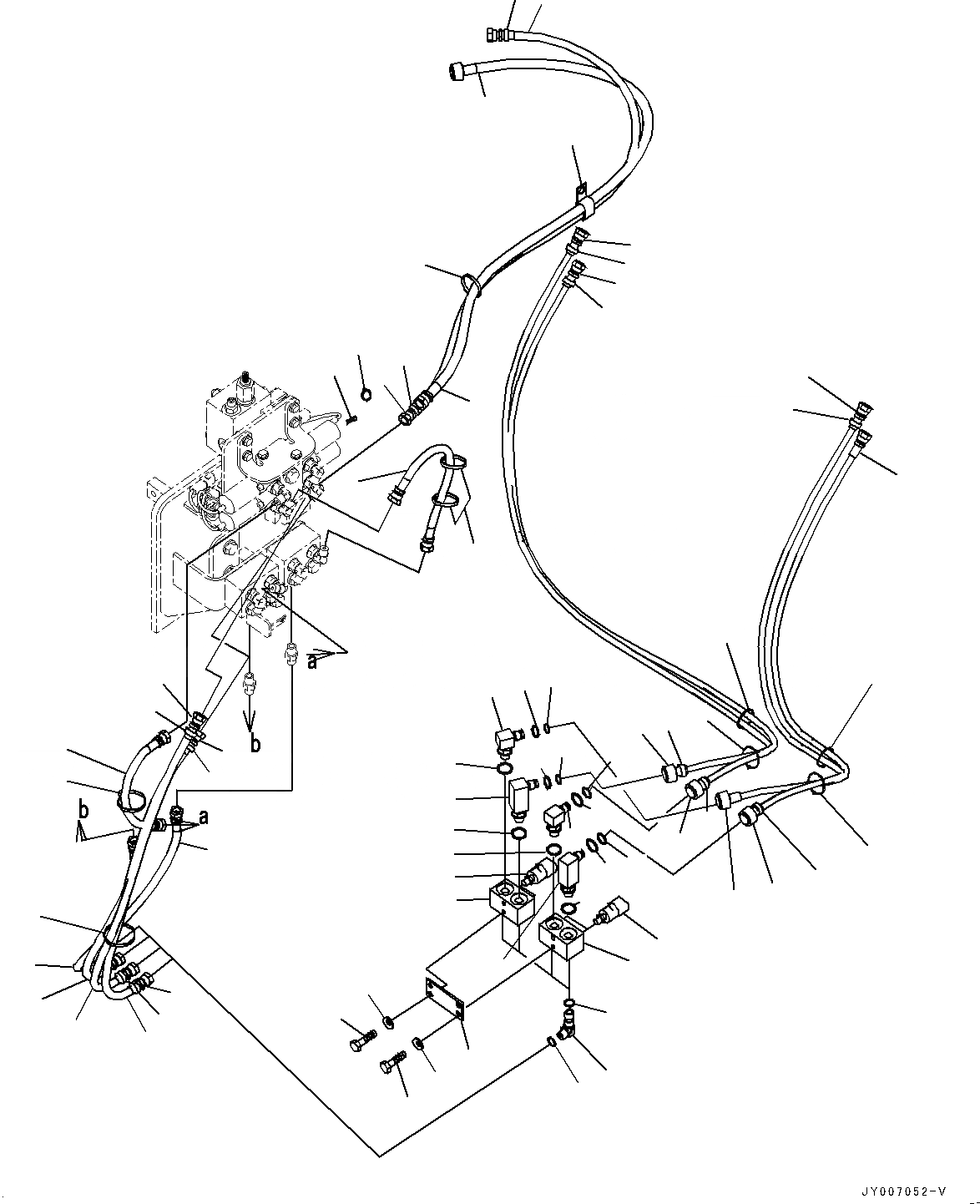 a
b
b
a
JY007052-V