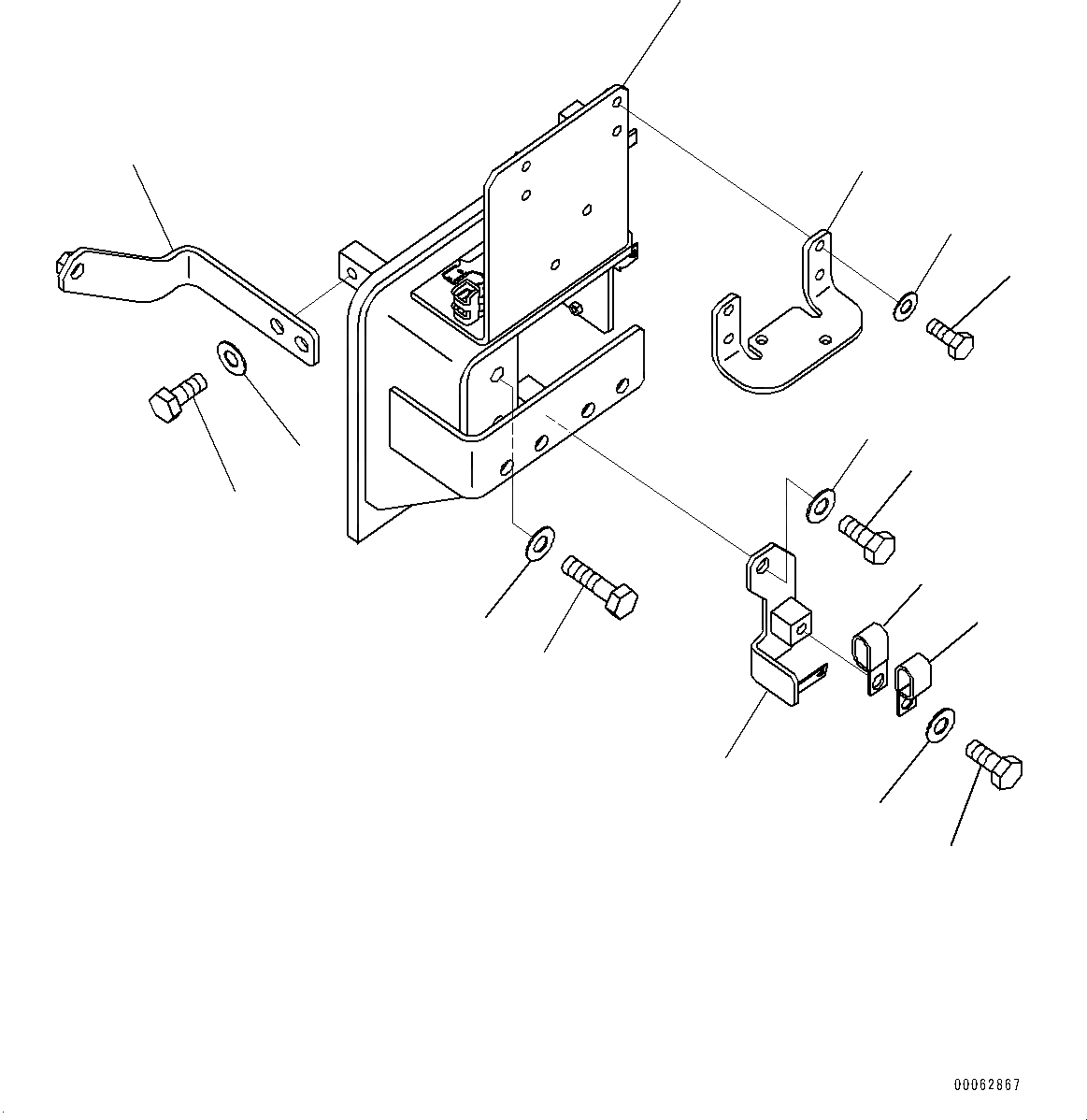 00062867