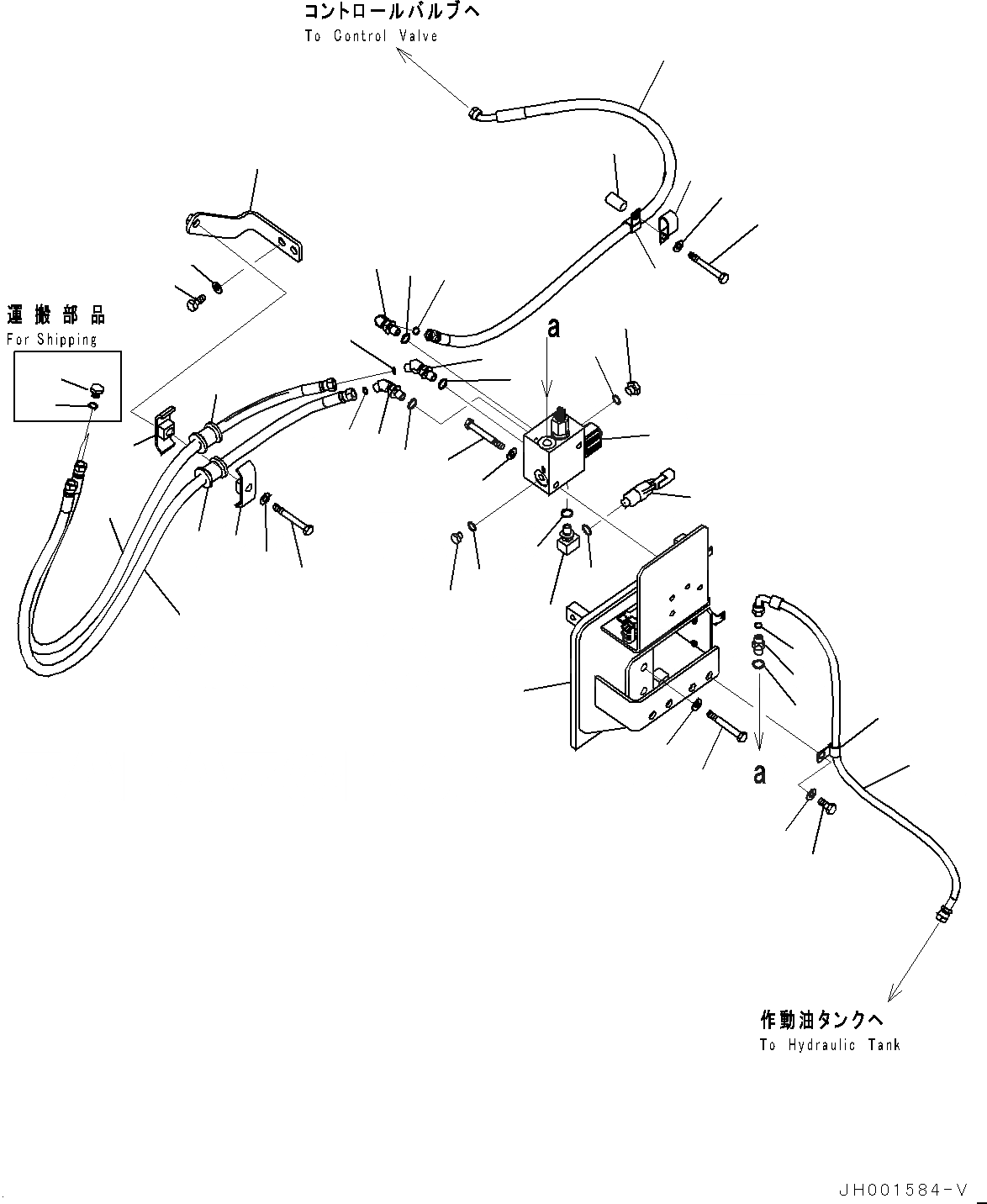 コントロールバルブへ
To Control Valve

運搬部品
For Shipping

a

a

作動油タンクへ
To Hydraulic Tank

JH001584-V