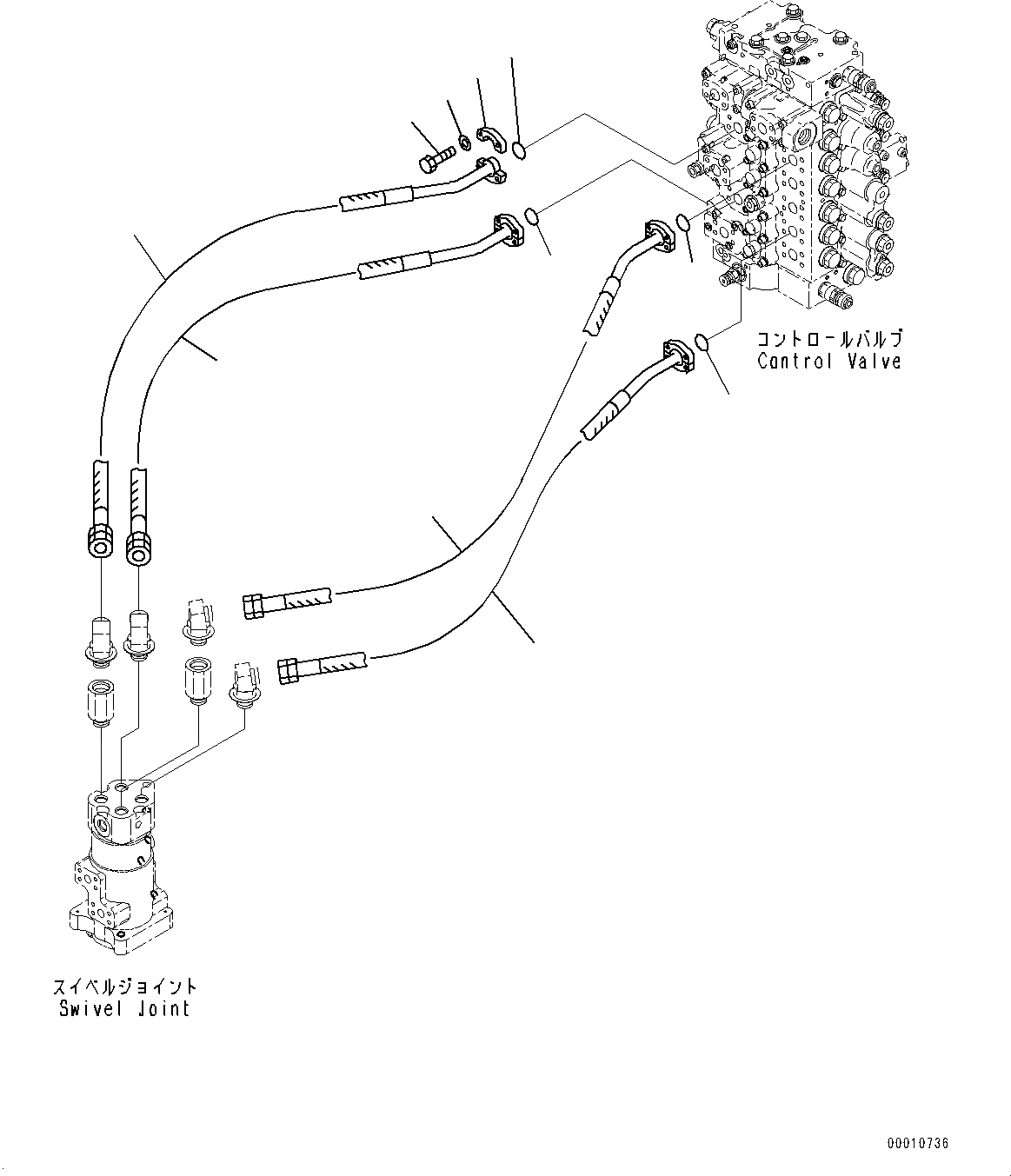 コントロールバルブ
Control Valve

スイベルジョイント
Swivel Joint

00010736