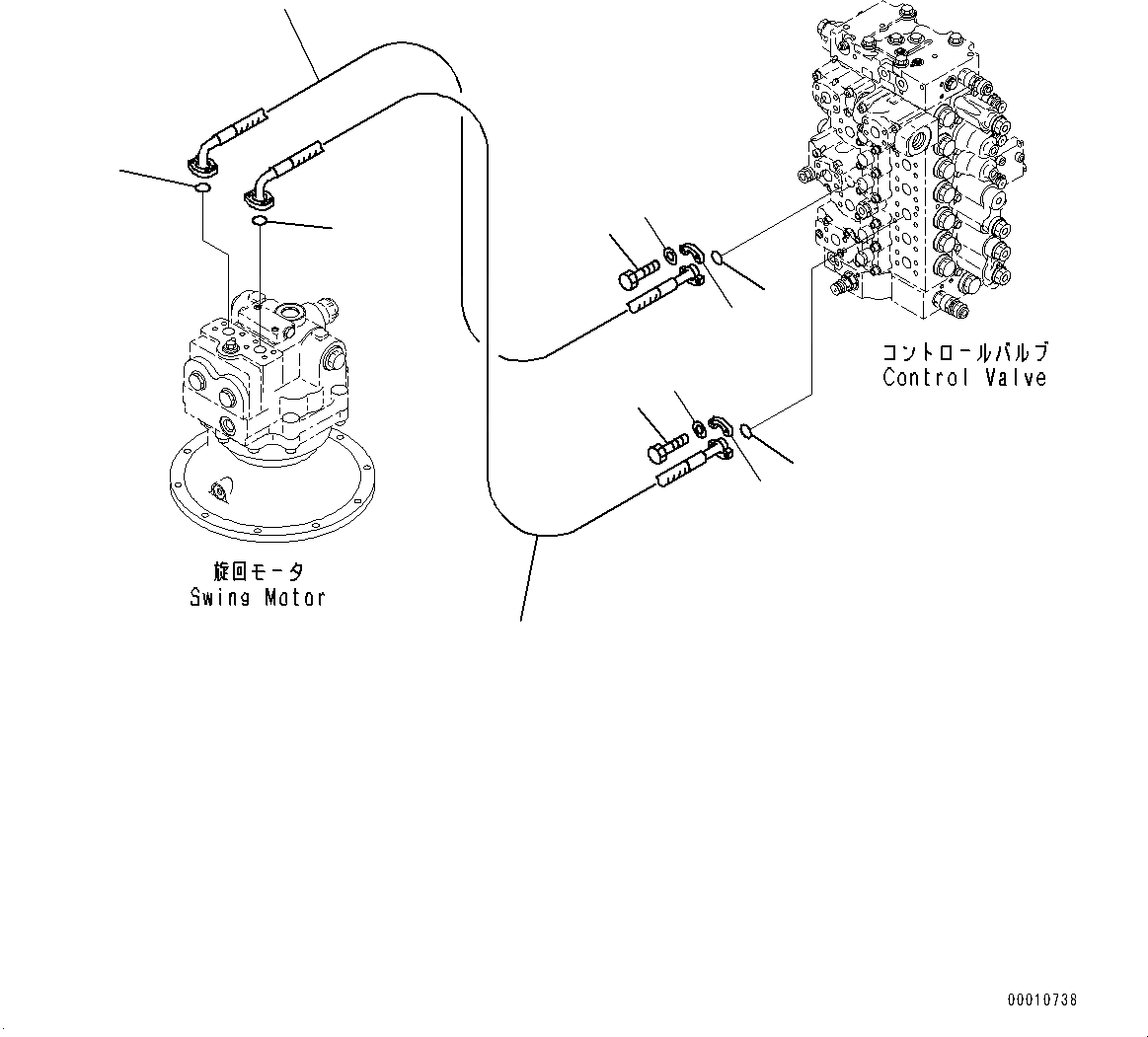 コントロールバルブ
Control Valve

旋回モータ
Swing Motor

00010738