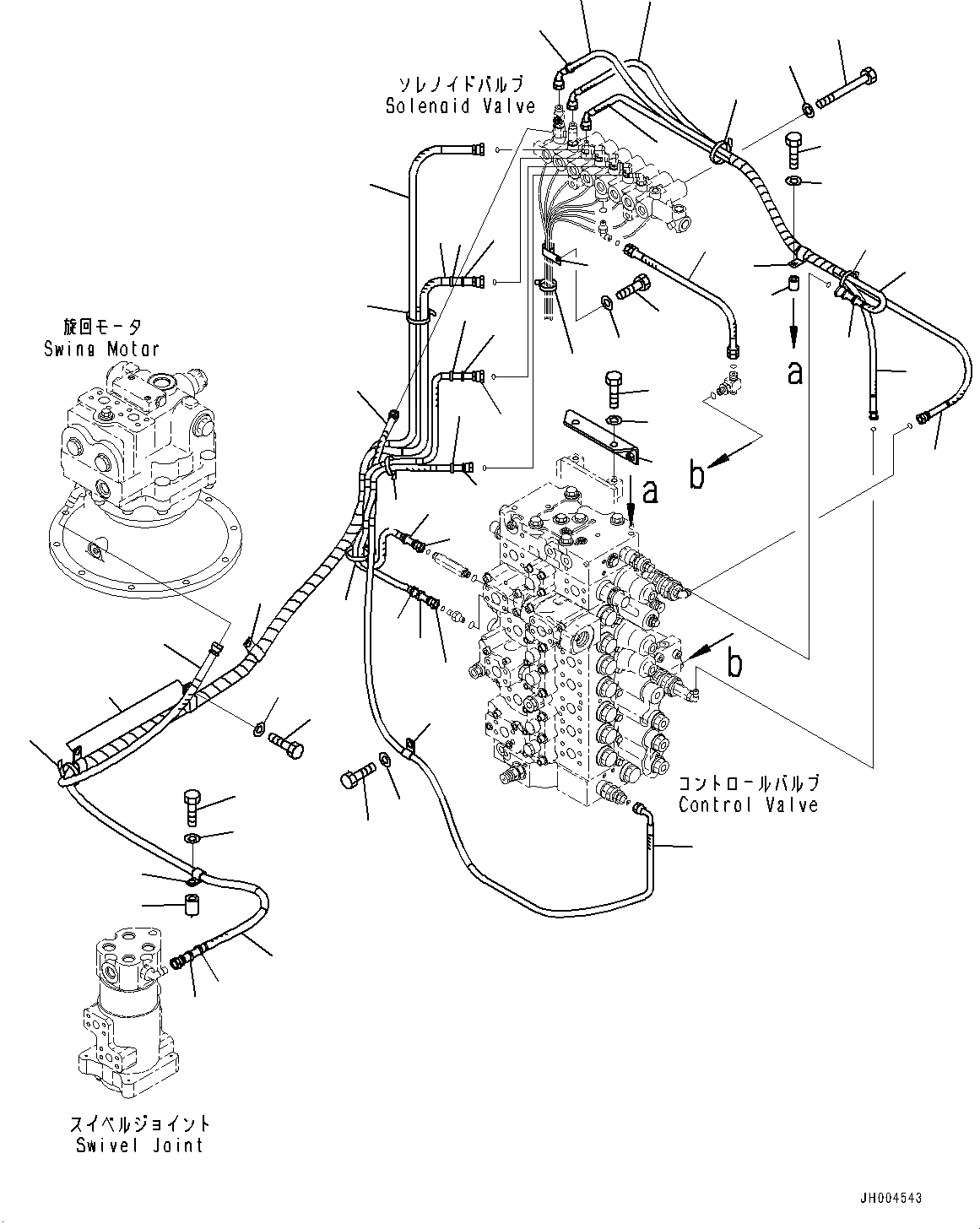 ソレノイドバルブ
Solenoid Valve

旋回モータ
Swing Motor

a

b

a

b

コントロールバルブ
Control Valve

スイベルジョイント
Swivel Joint

JH004543