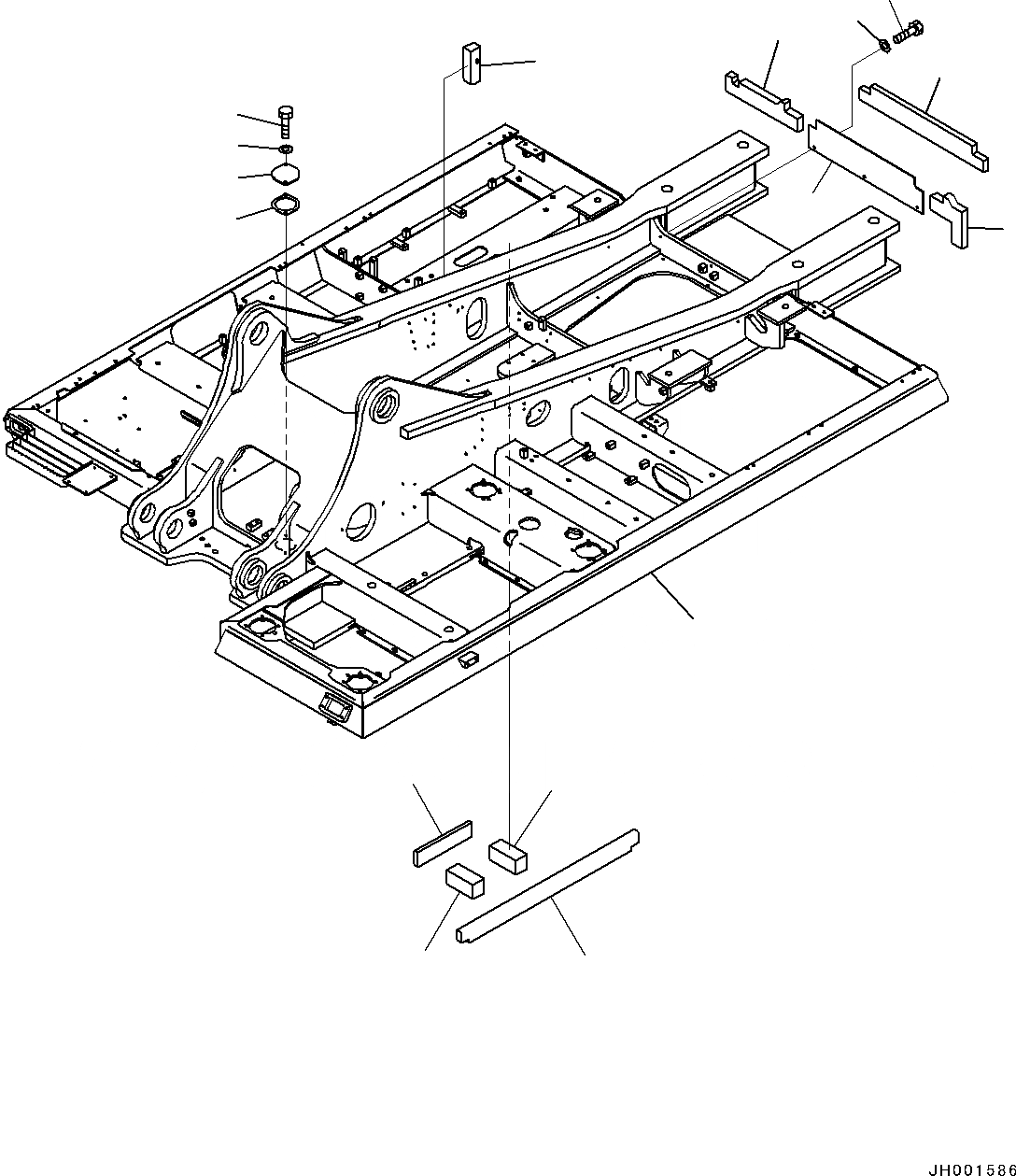 JH001586