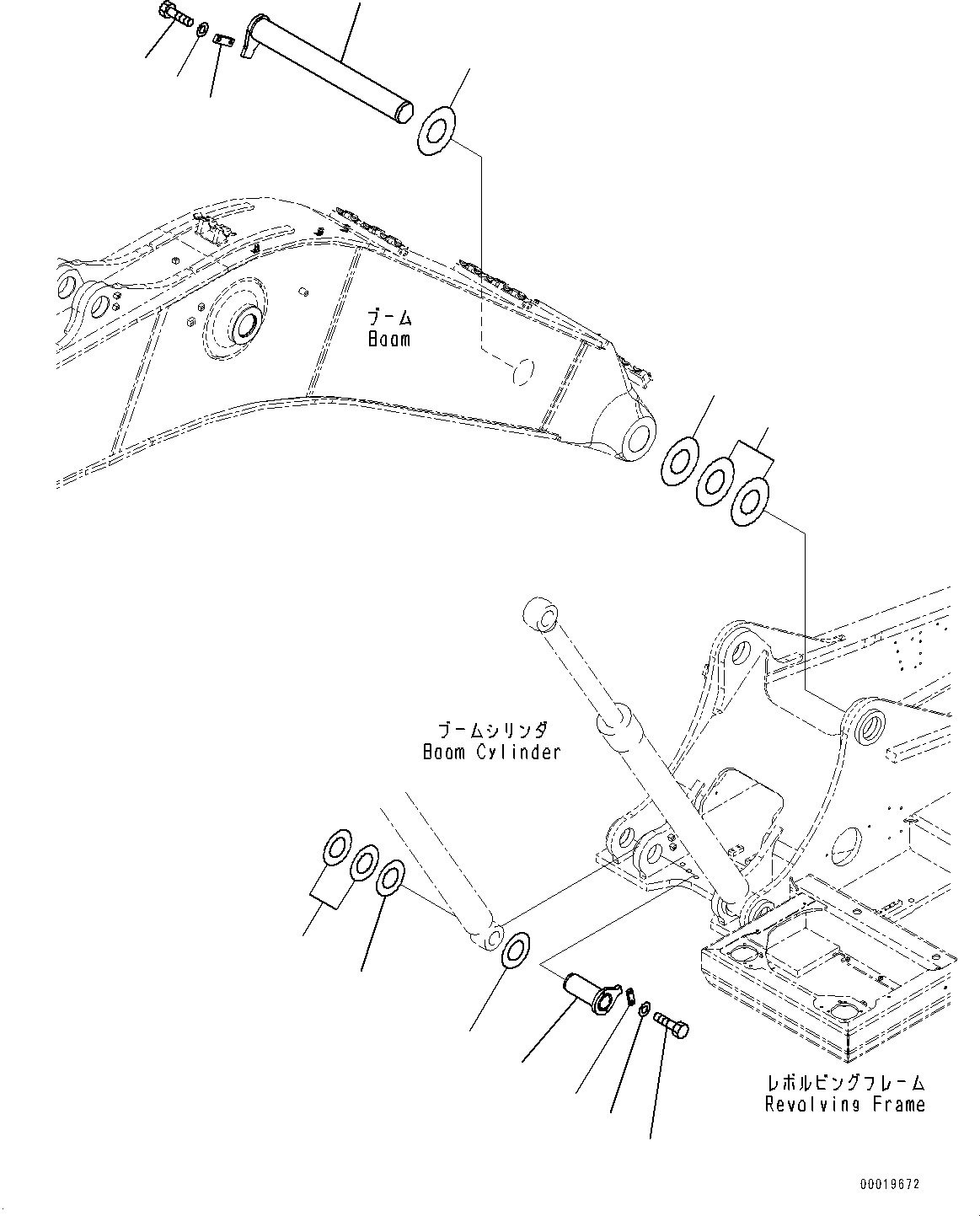 ブーム
Boom

ブームシリンダ
Boom Cylinder

レボルビングフレーム
Revolving Frame

00019672