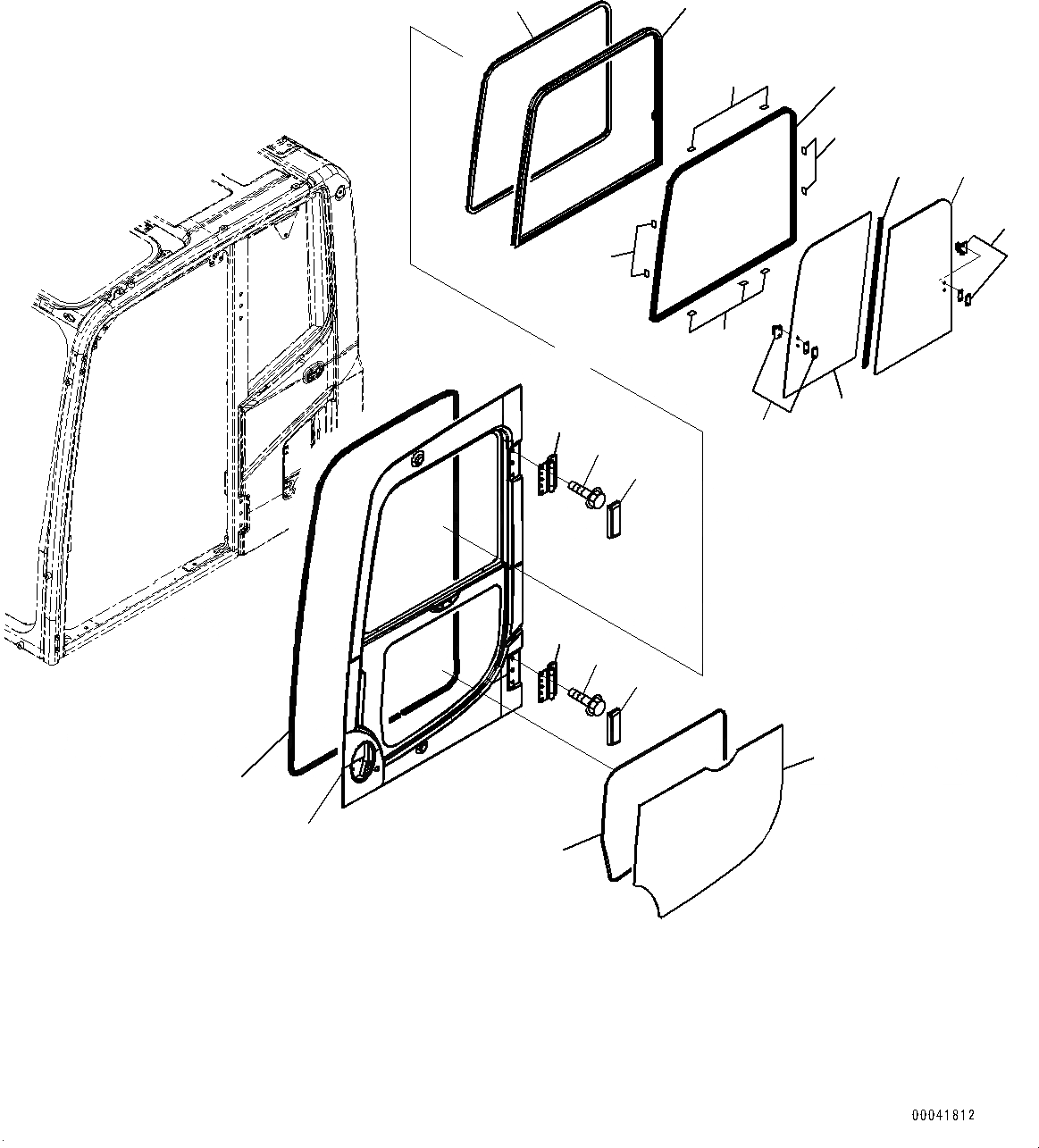 00041812