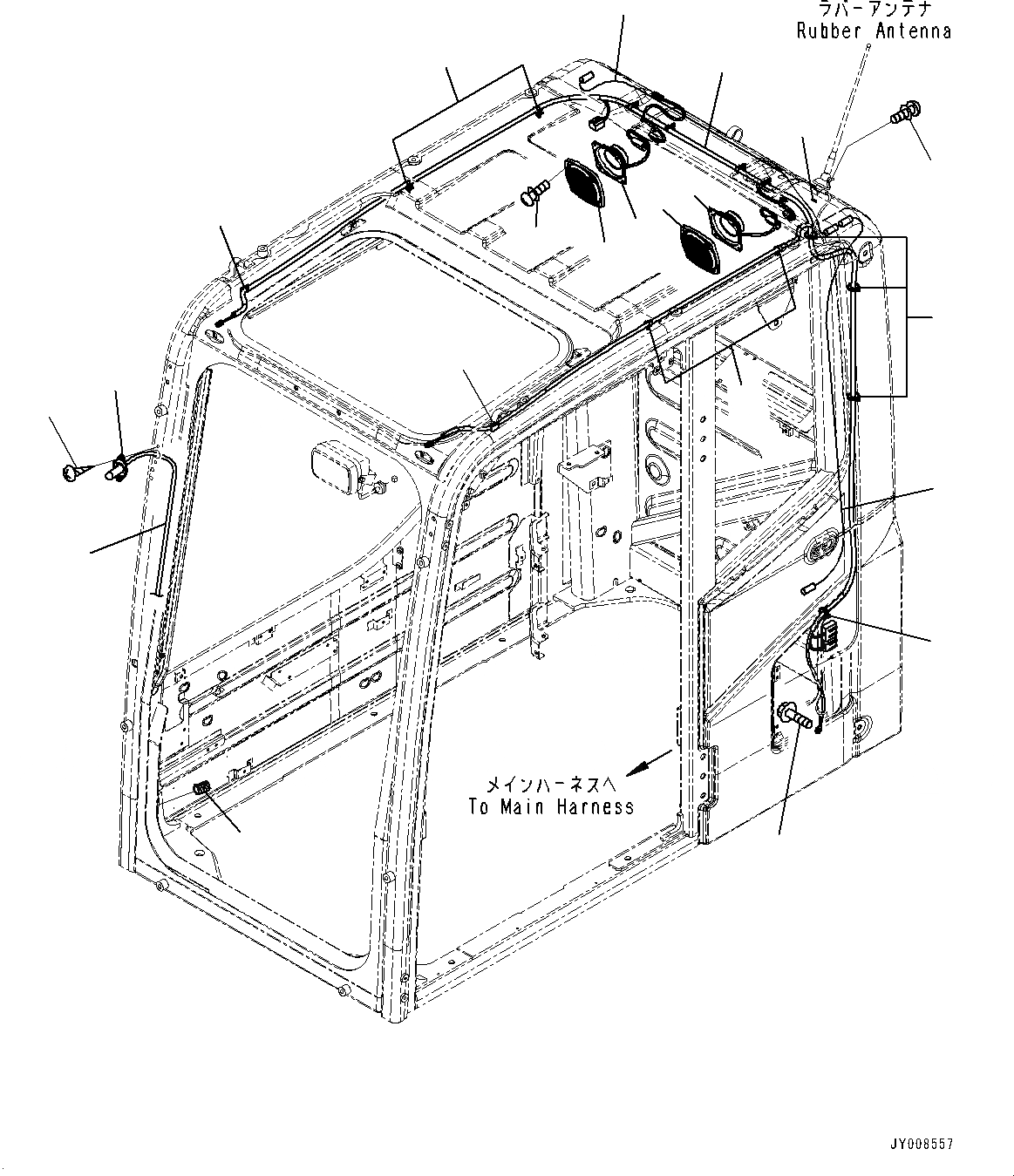 ラバーアンテナ
Rubber Antenna

メインハーネスへ
To Main Harness

JY008557