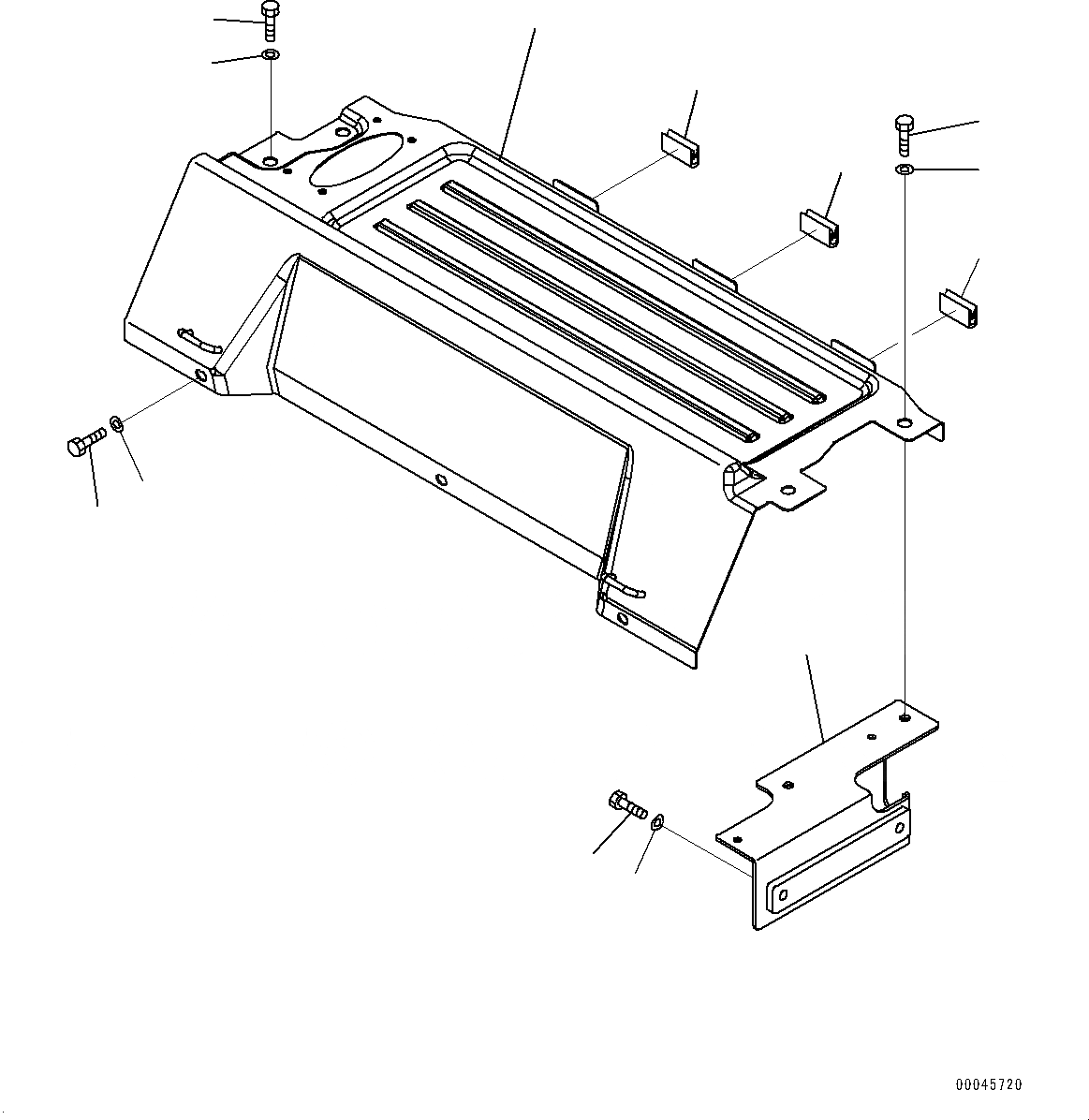 00045720