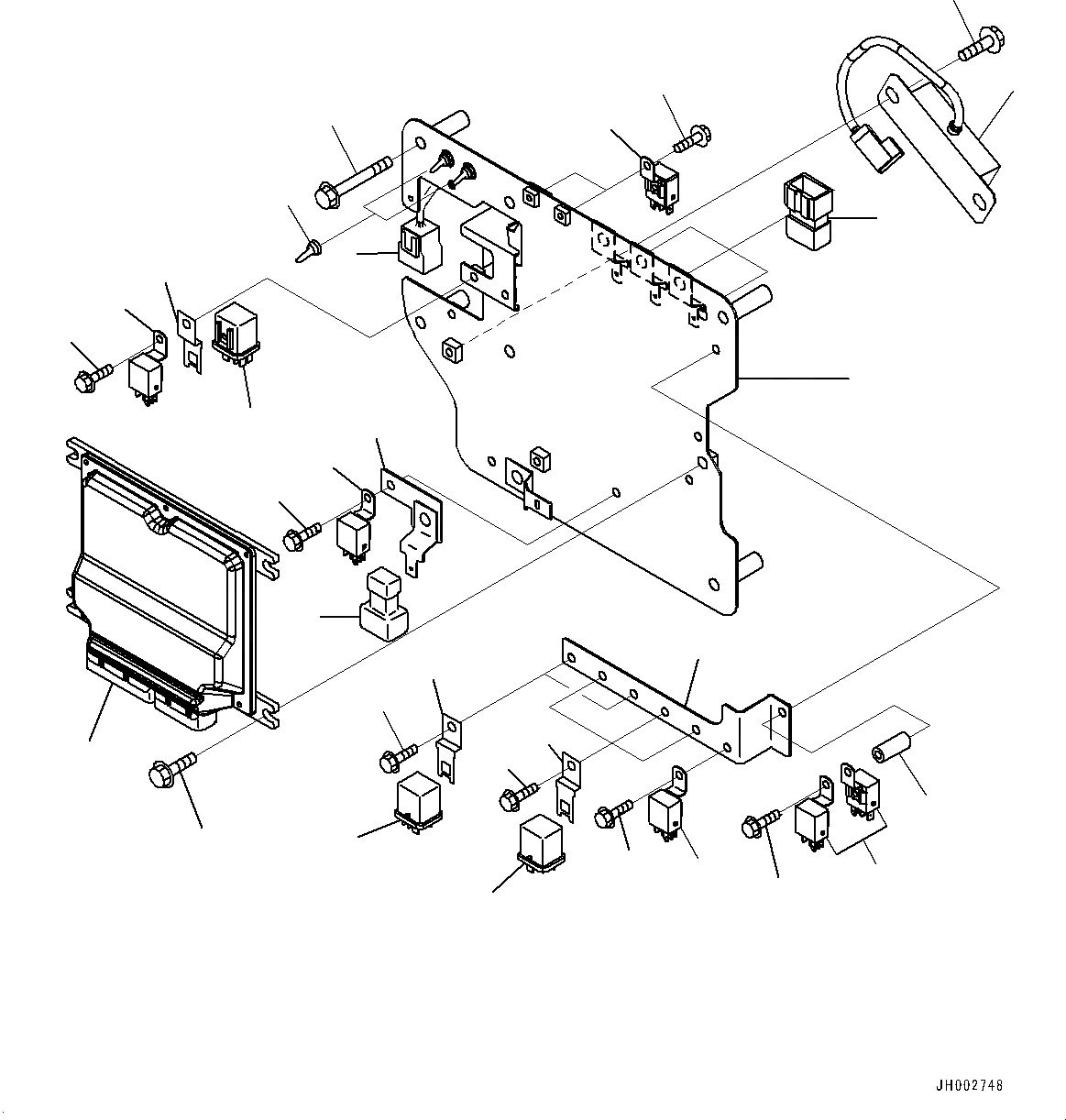 JH002748