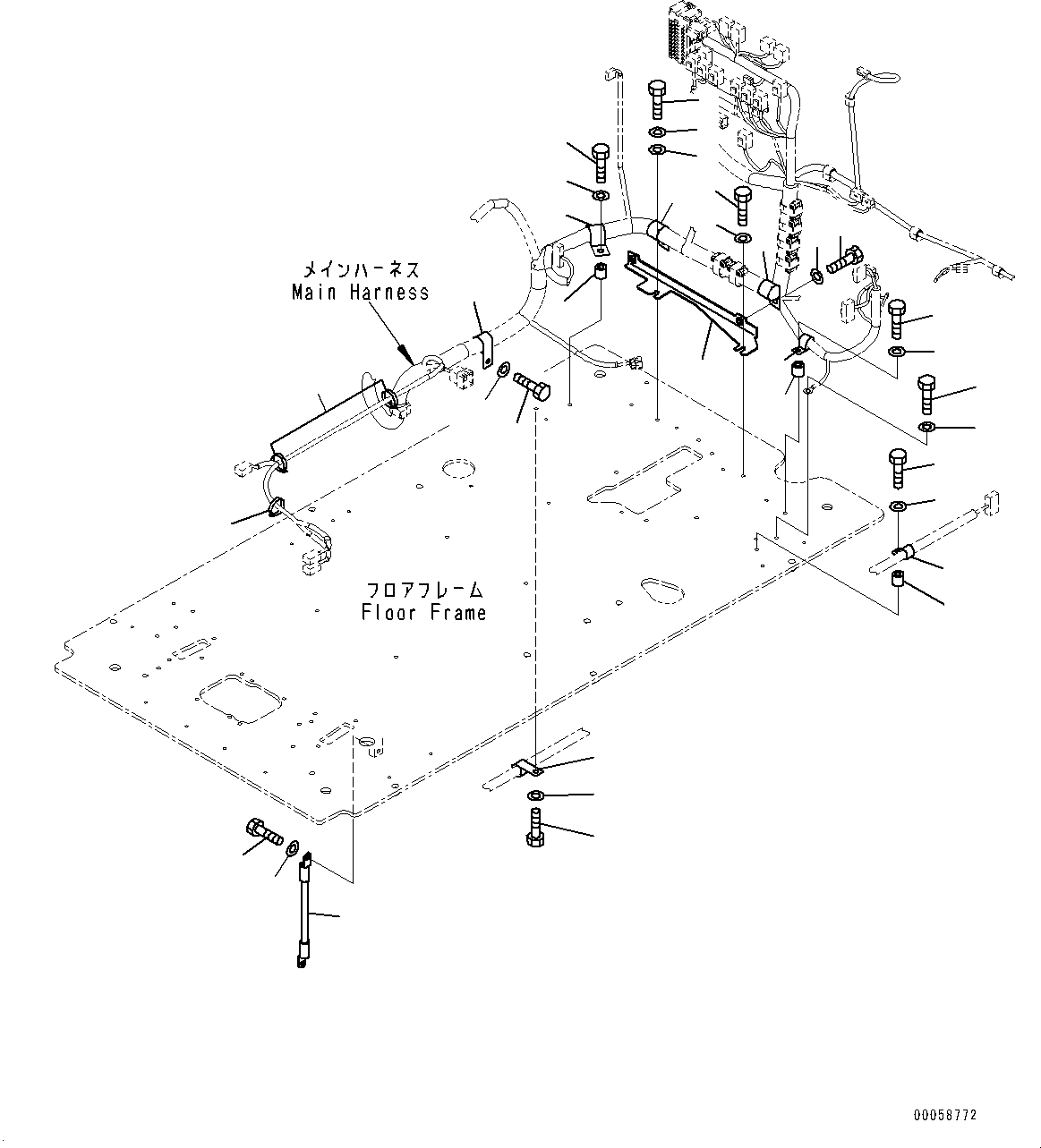 メインハーネス
Main Harness

フロアフレーム
Floor Frame

00058772