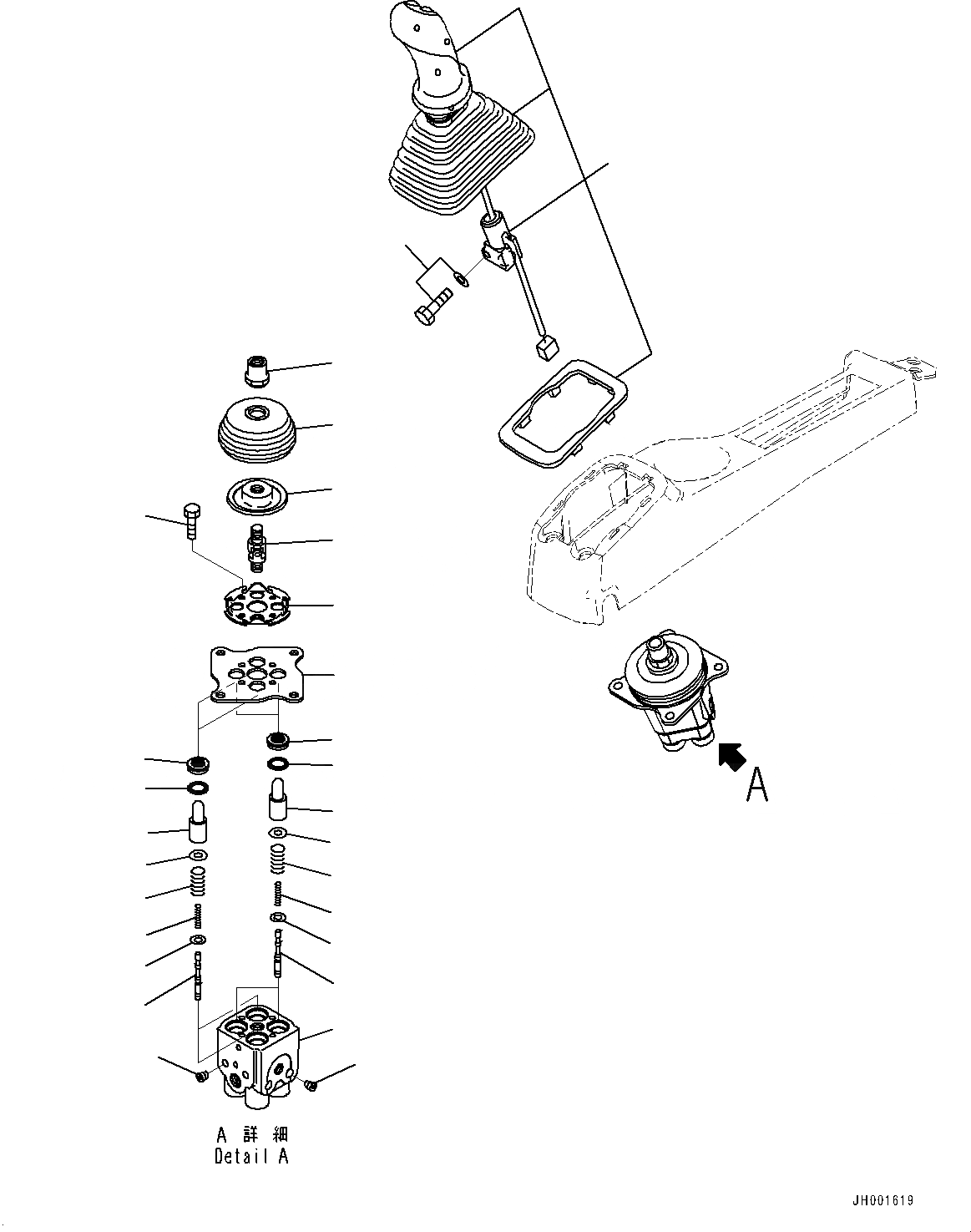 A

A 詳 細
Detail A

JH001619