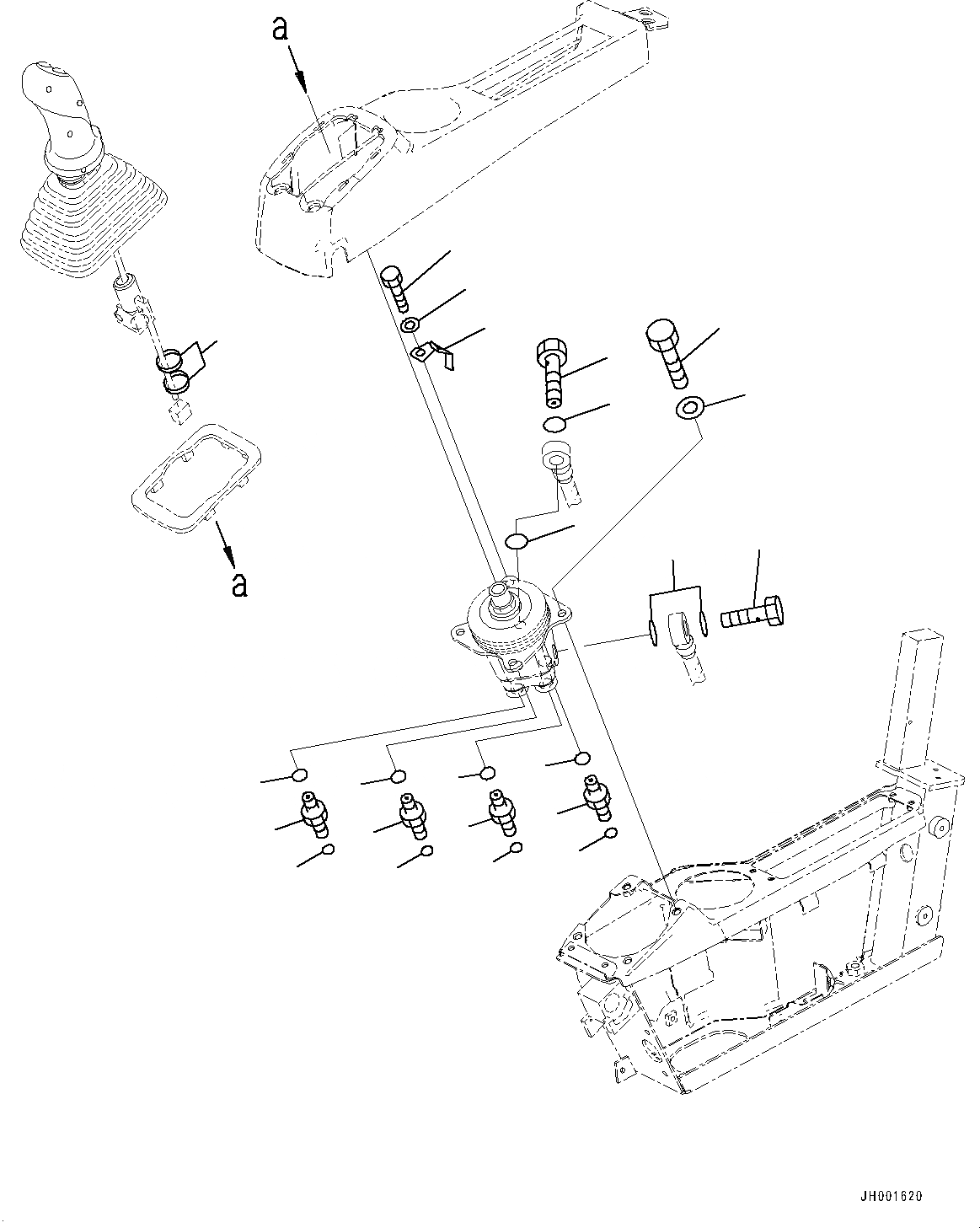 a

a

JH001620