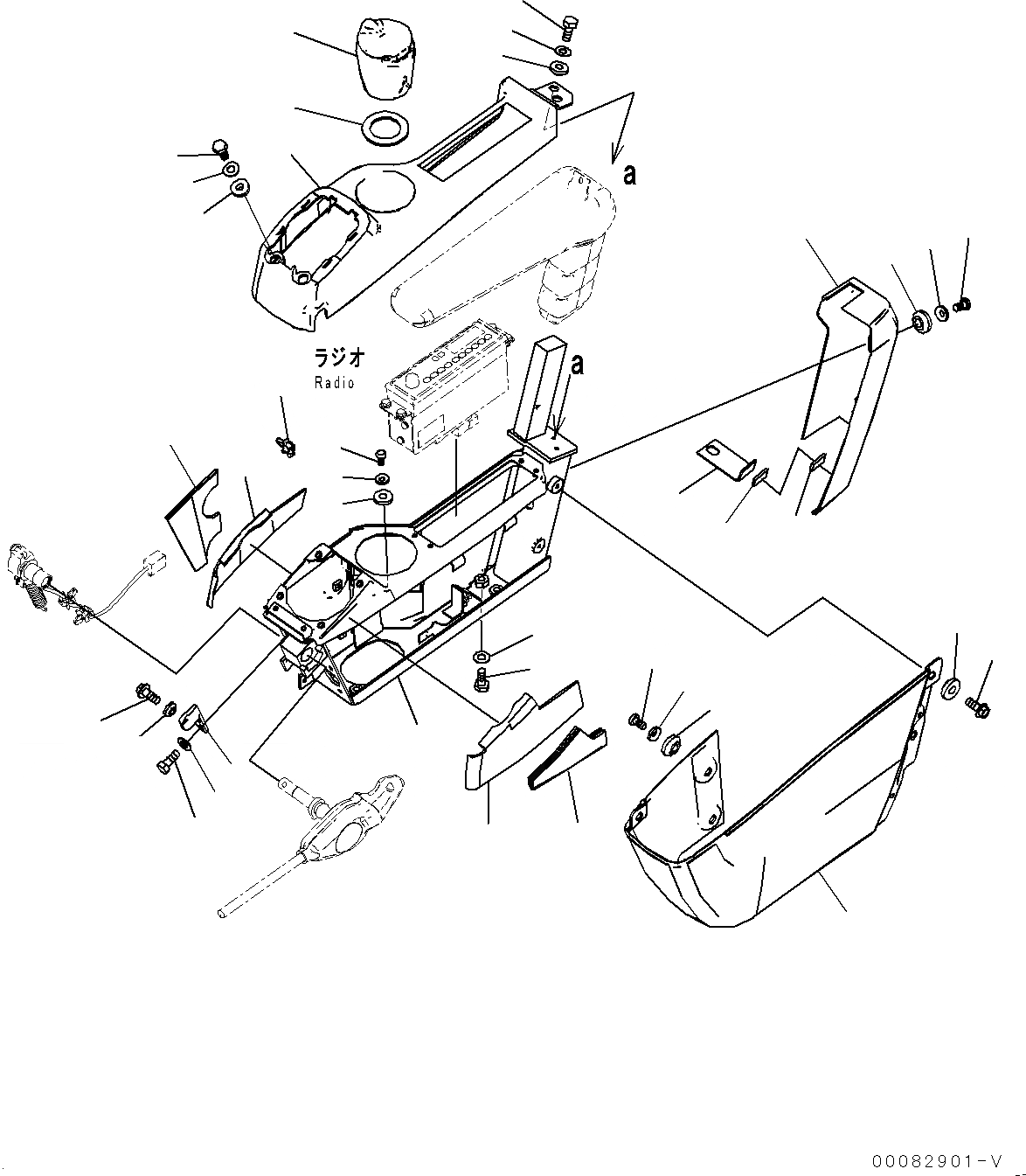 a

ラジオ
Radio

a

00082901-V