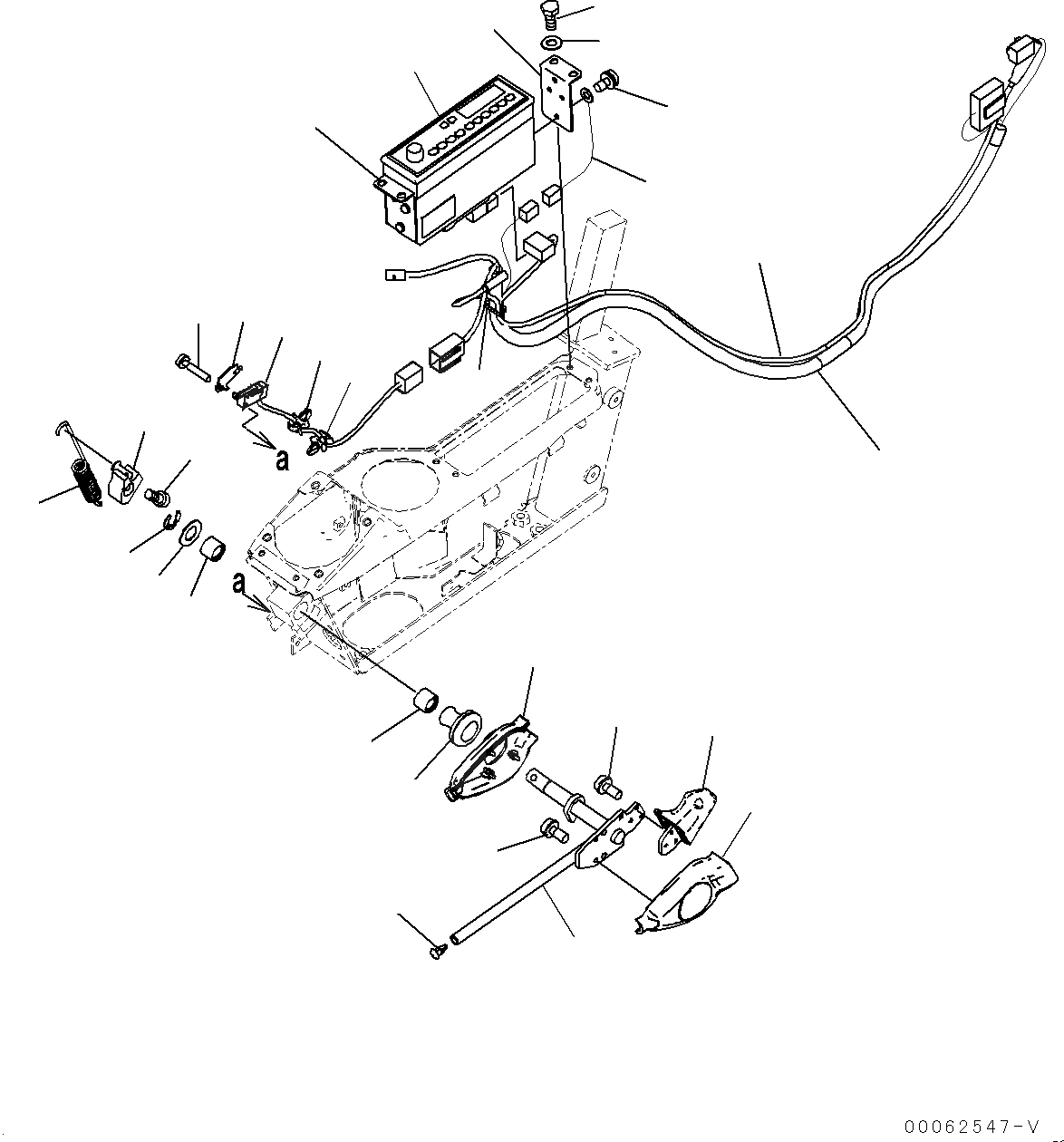 a

a

00062547-V