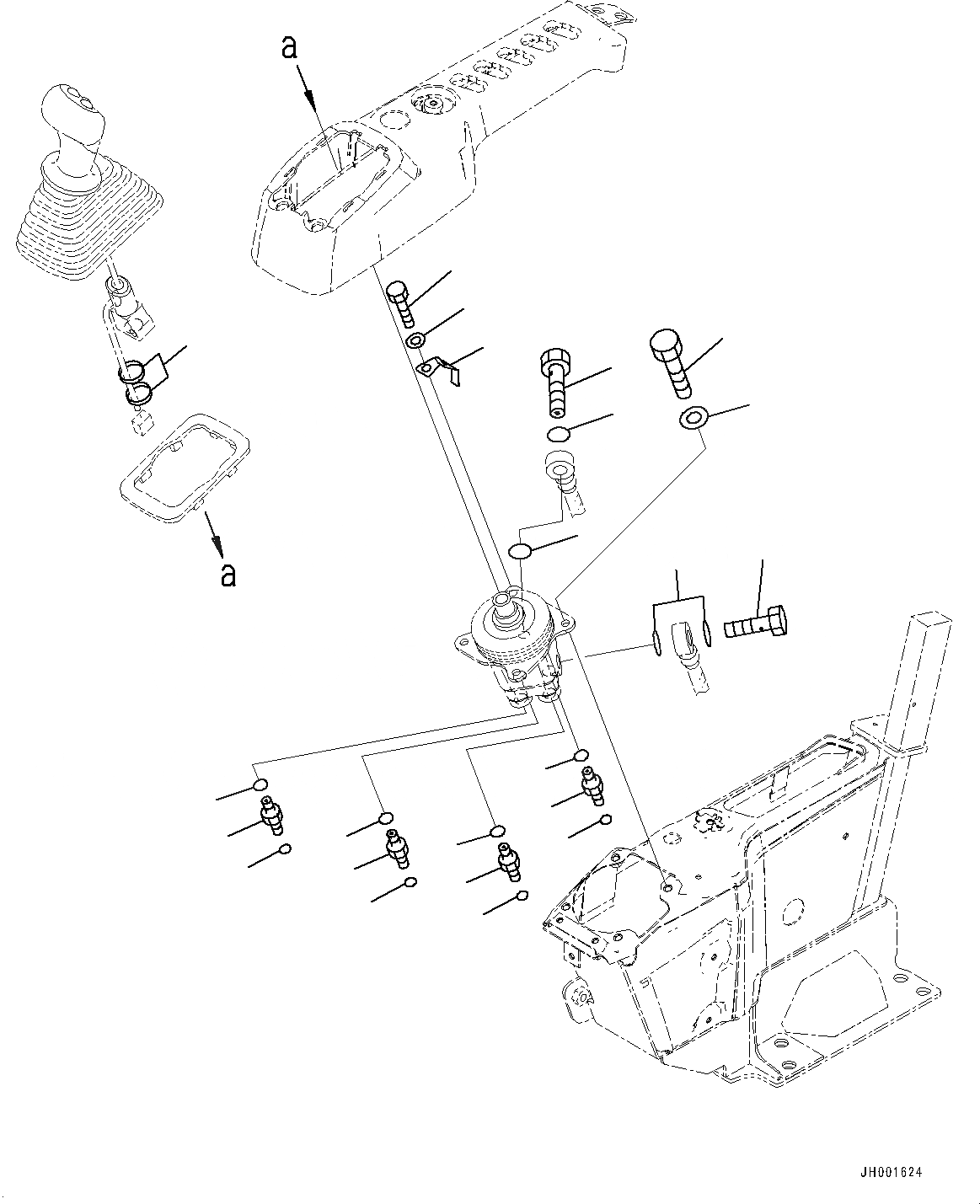 a

a

JH001624