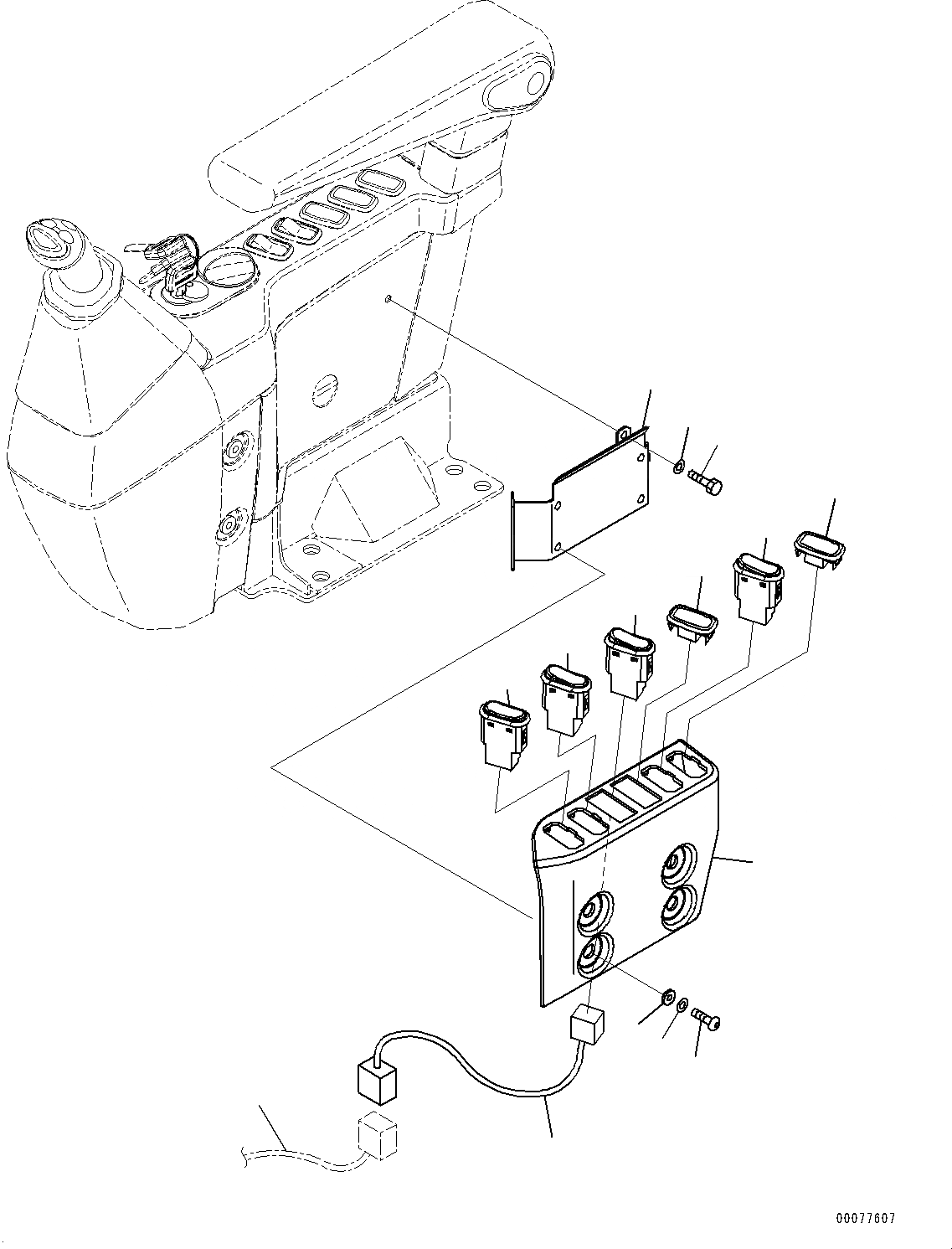 00077607