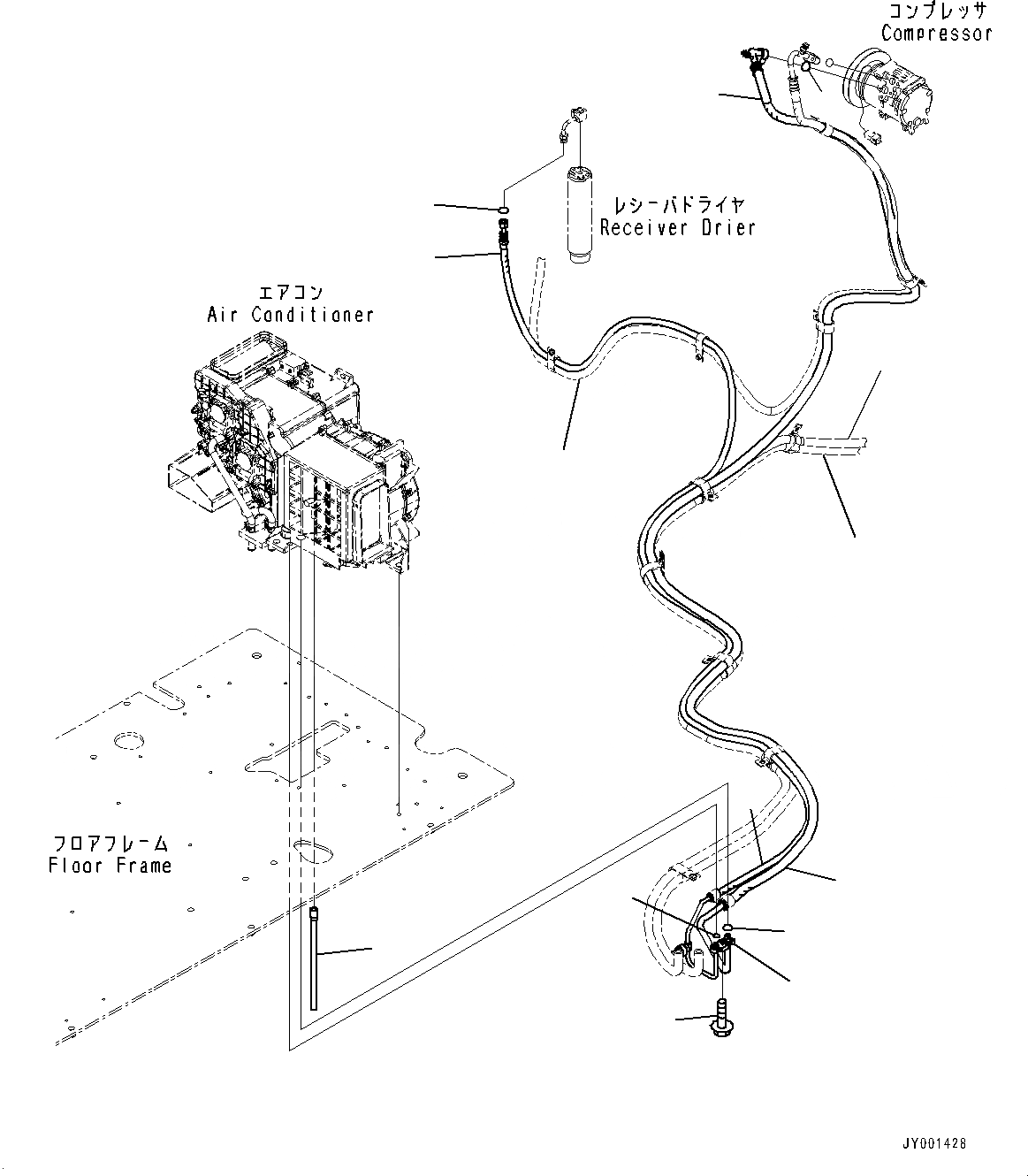 コンプレッサ
Compressor

レシーバドライヤ
Receiver Drier

エアコン
Air Conditioner

フロアフレーム
Floor Frame

JY001428