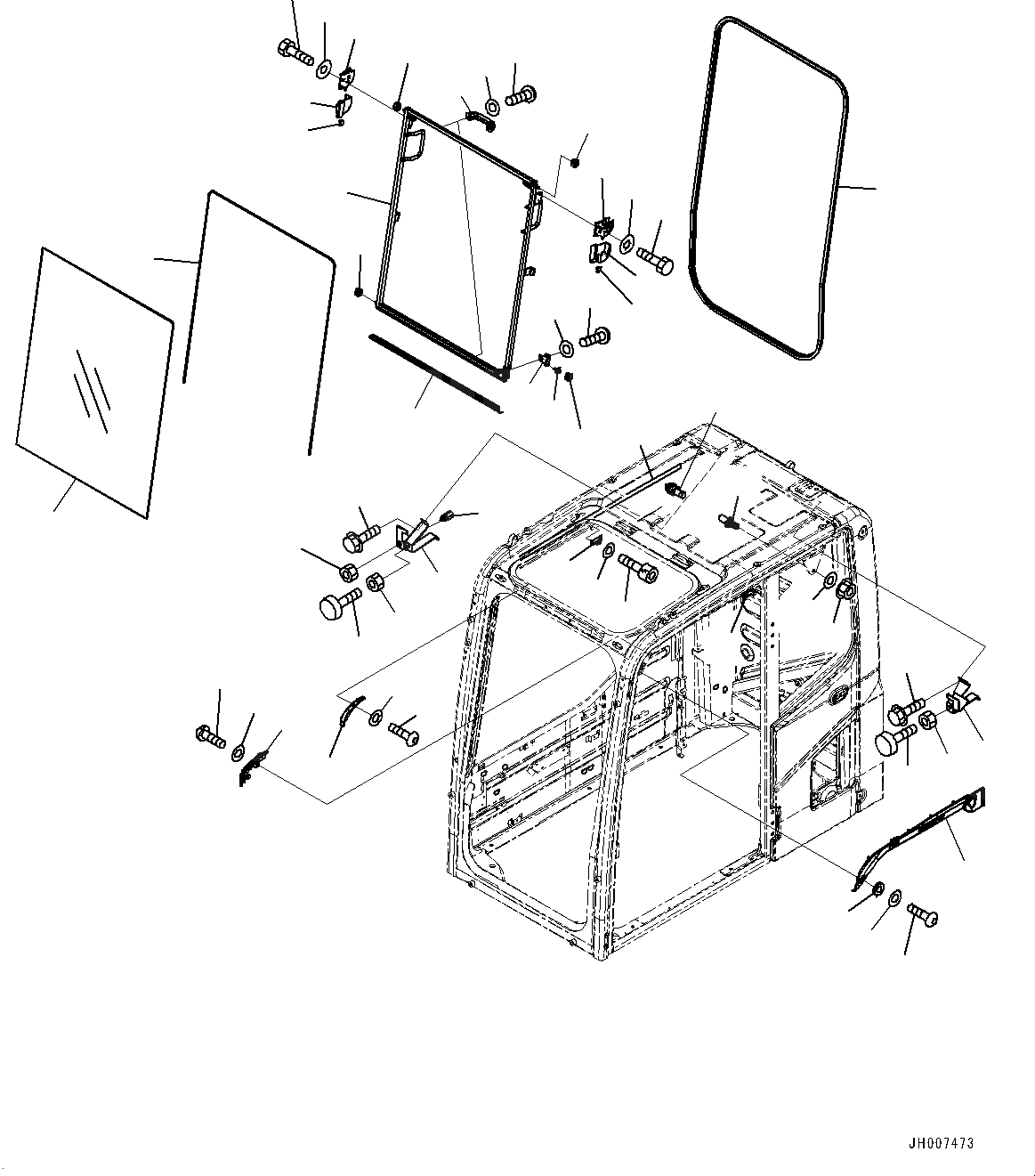 JH007473