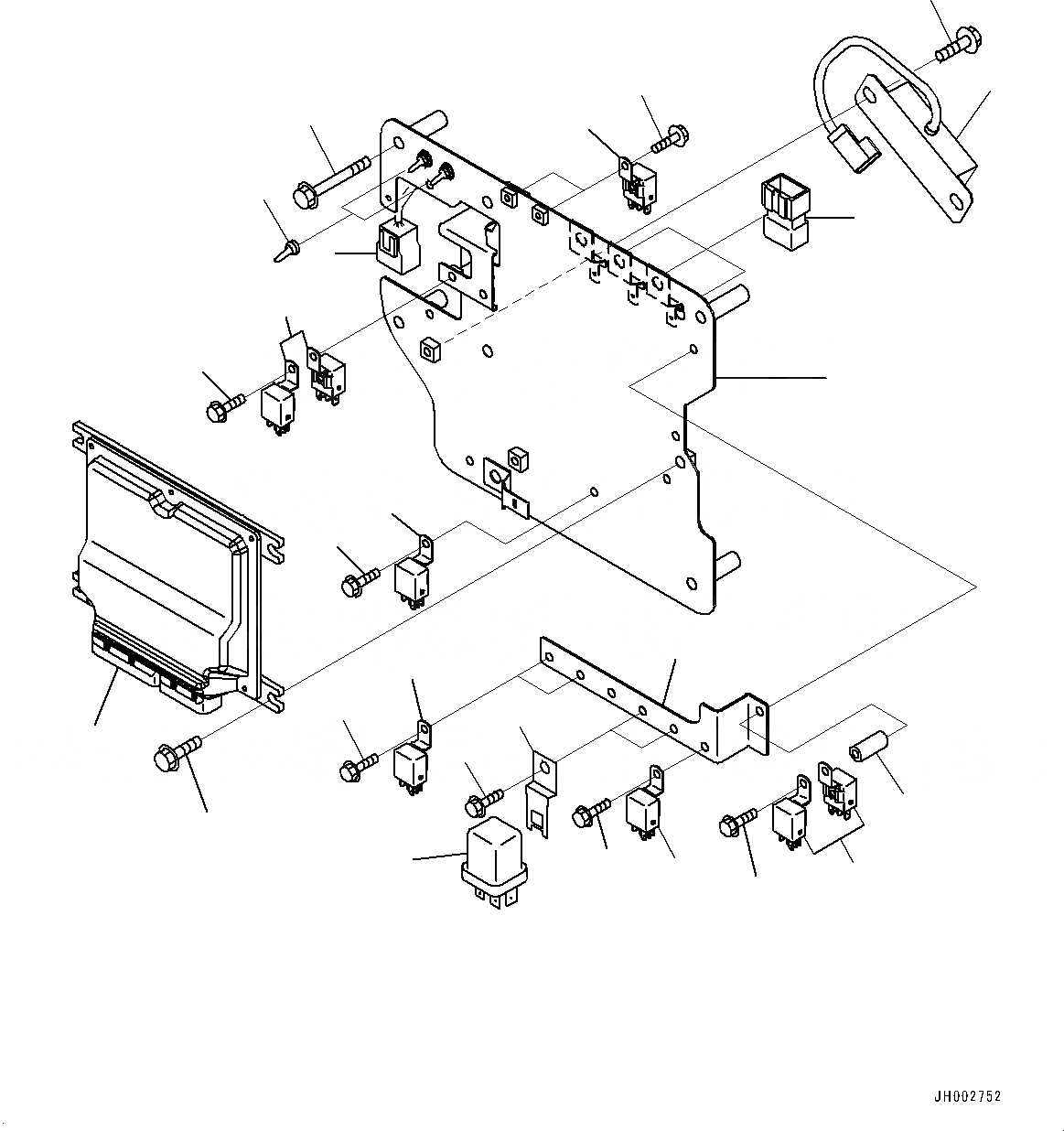 JH002752