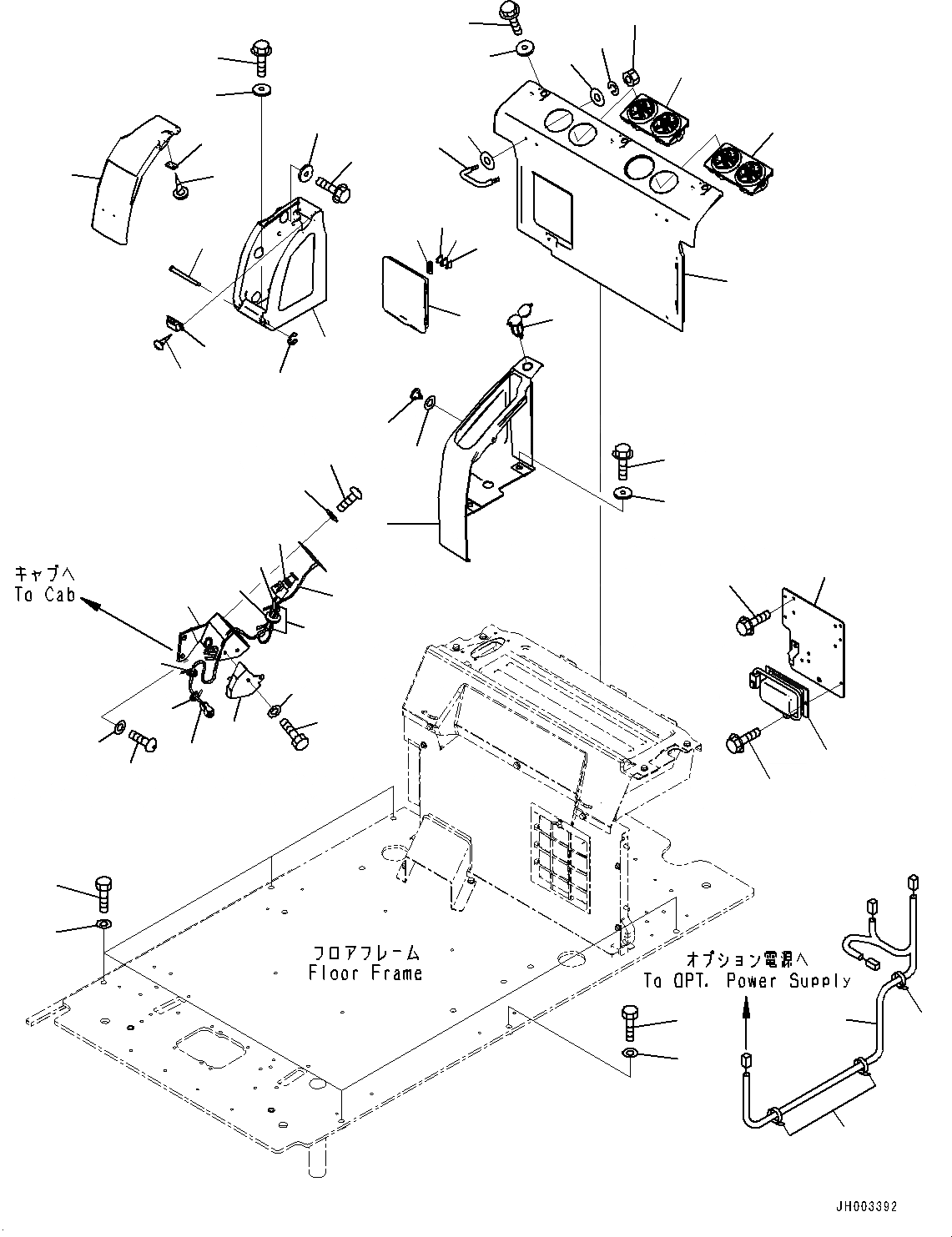 キャブへ
To Cab

フロアフレーム
Floor Frame

オプション電源へ
To OPT. Power Supply

JH003392