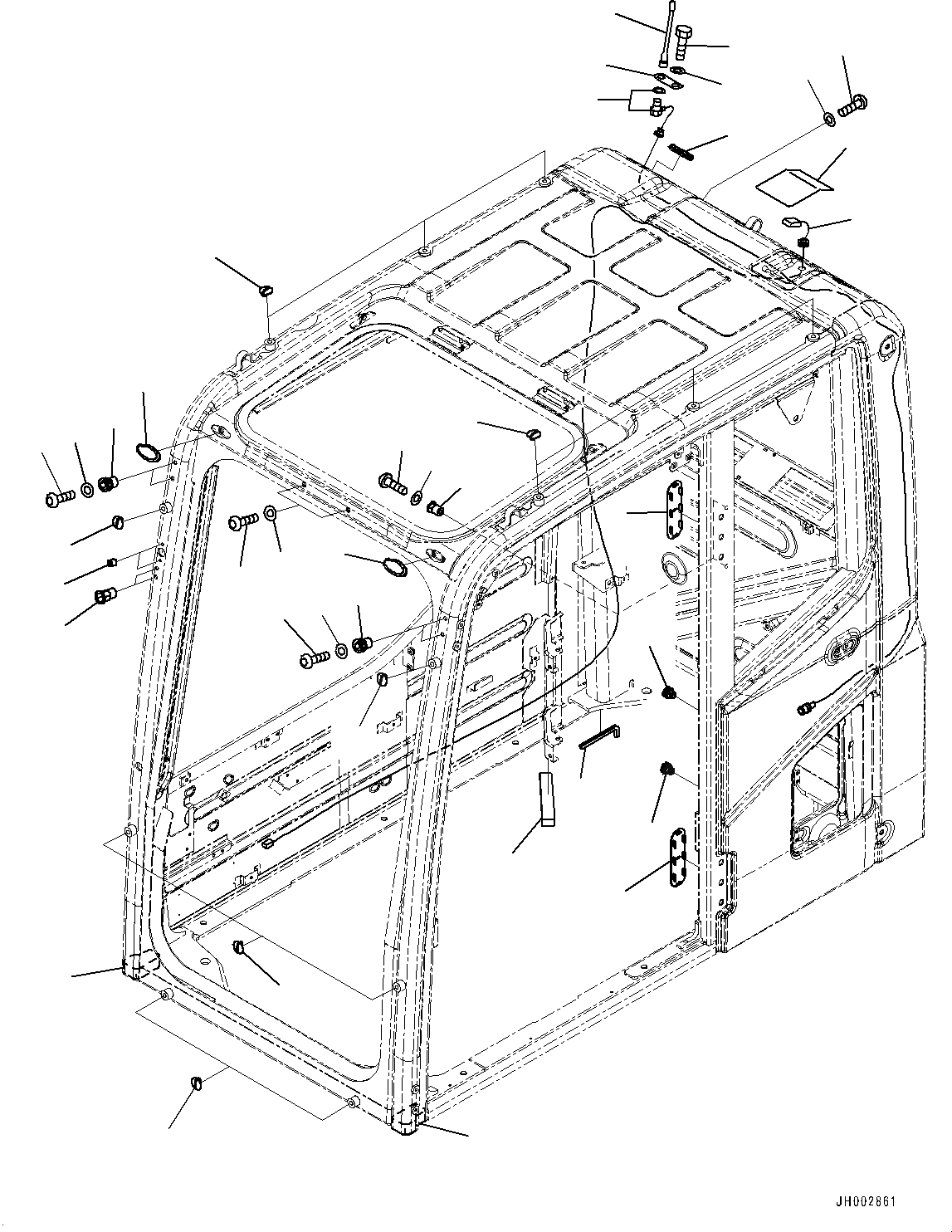 JH002861