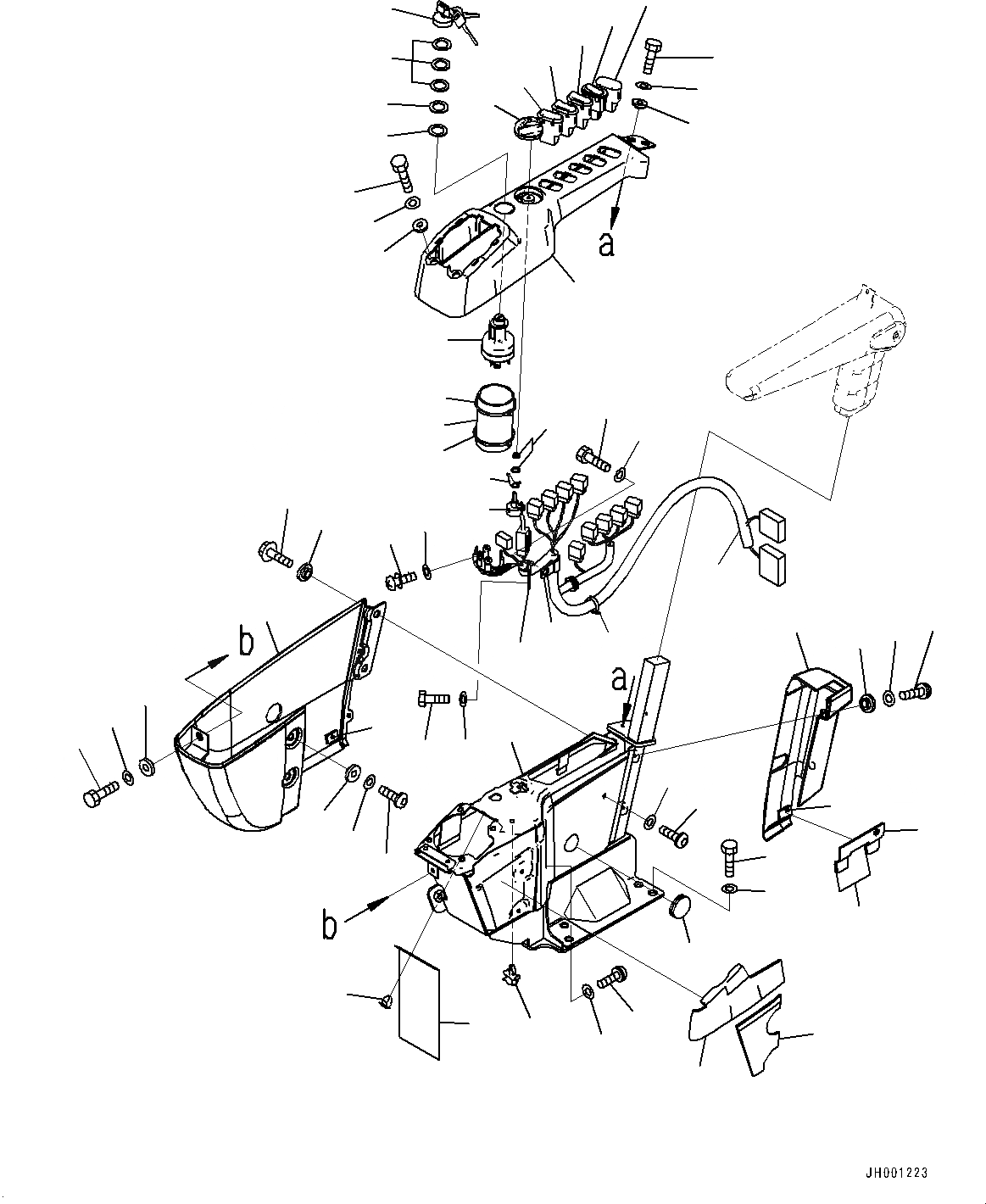 a

b

a

b

JH001223