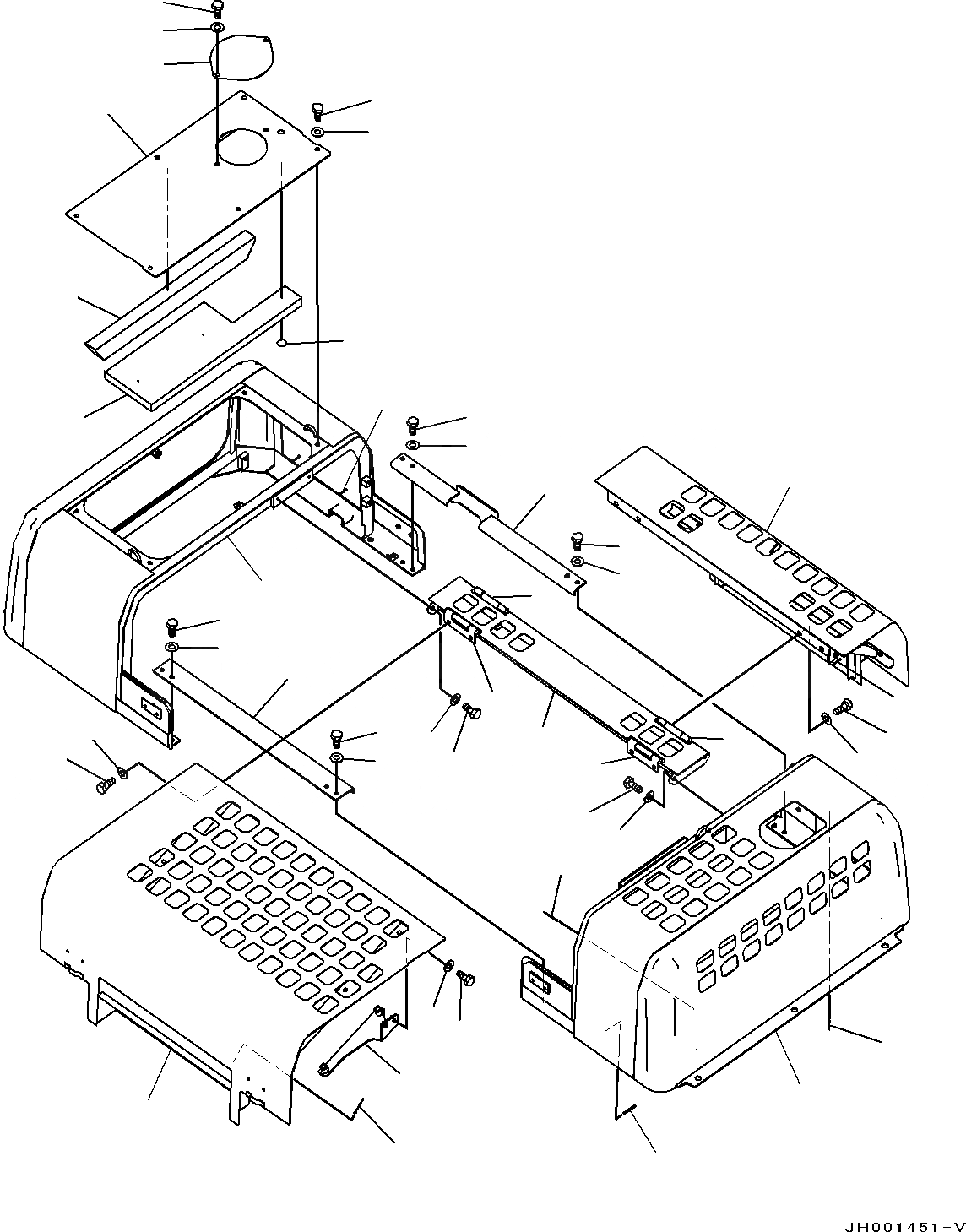 JH001451-V